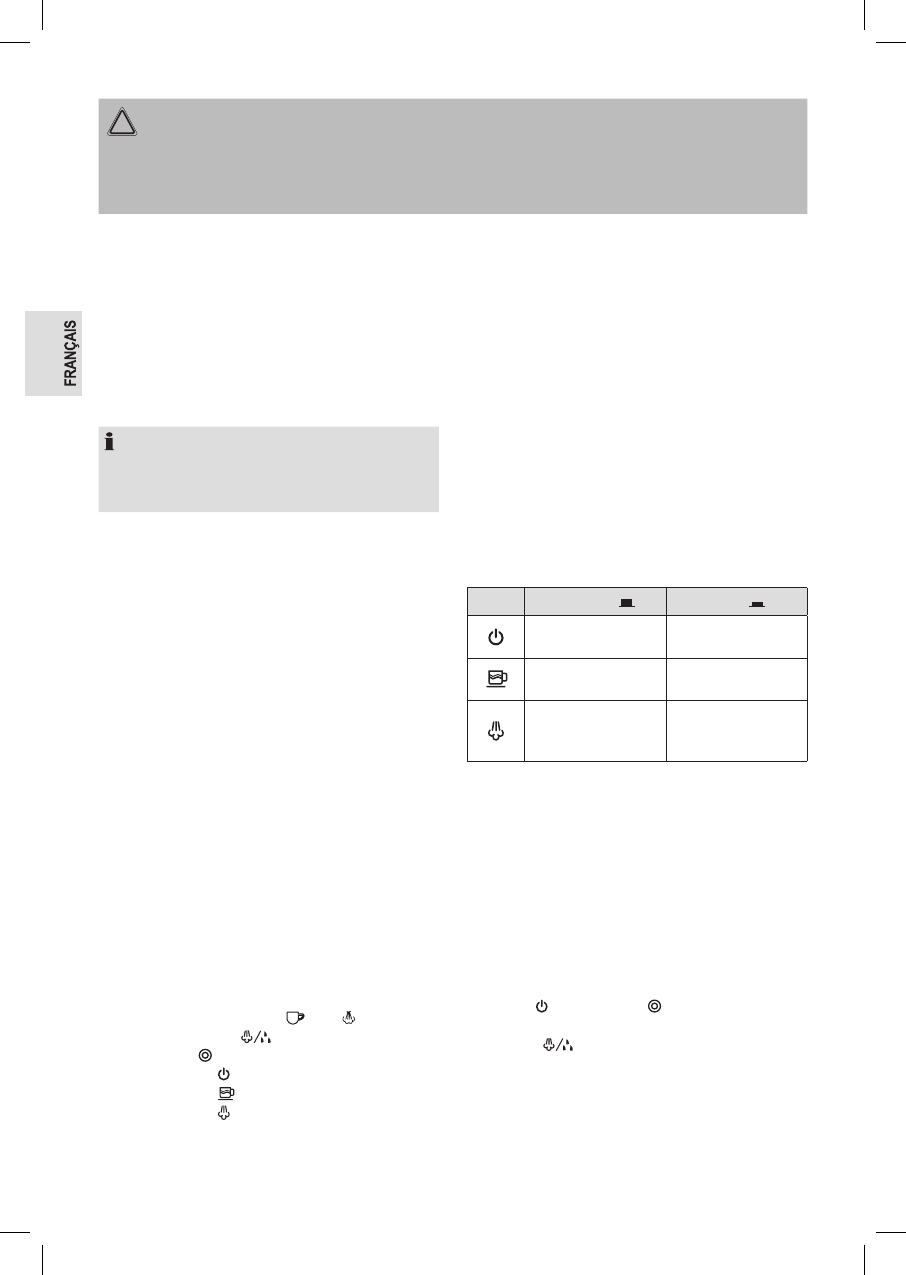 FRANÇAIS