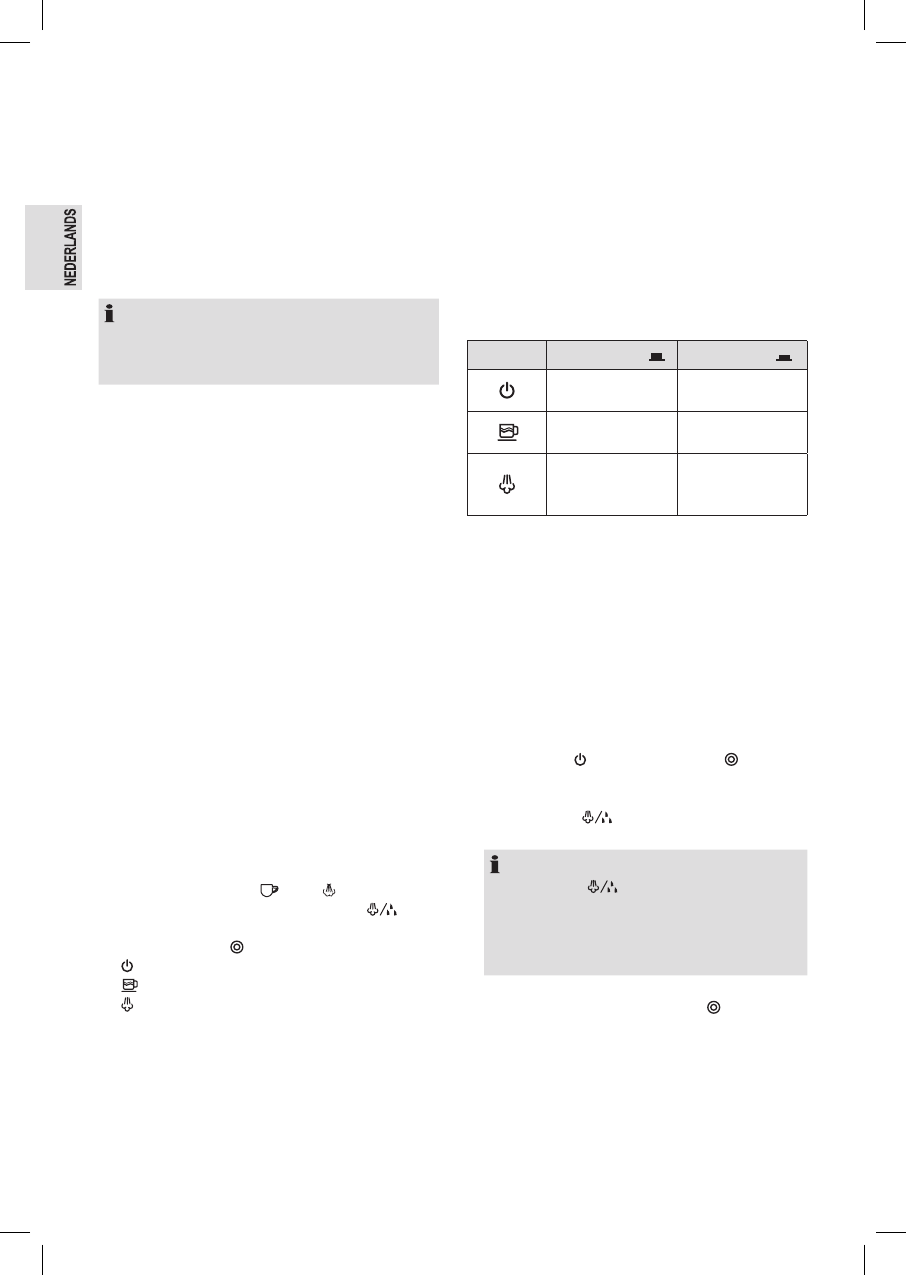 NEDERLANDS