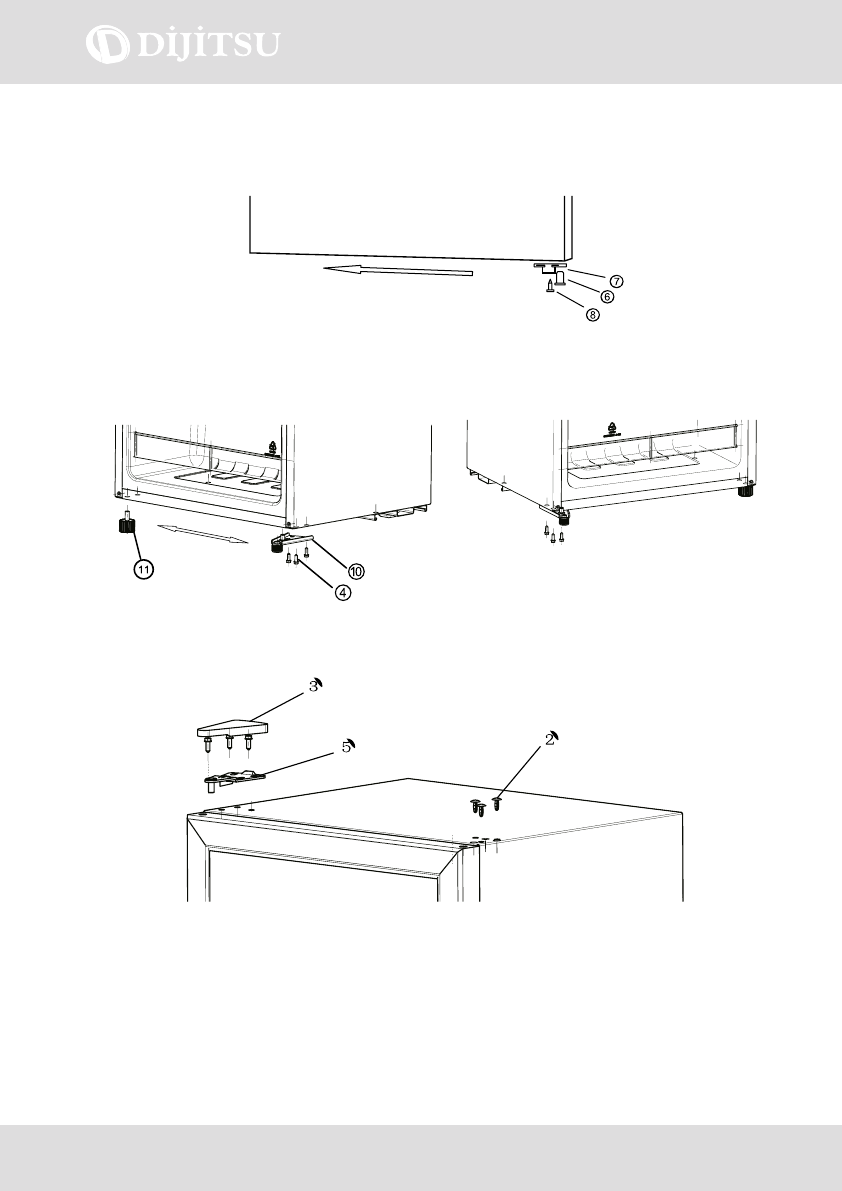 DIJITSU

7
6
8

11
10
4

3
5
2