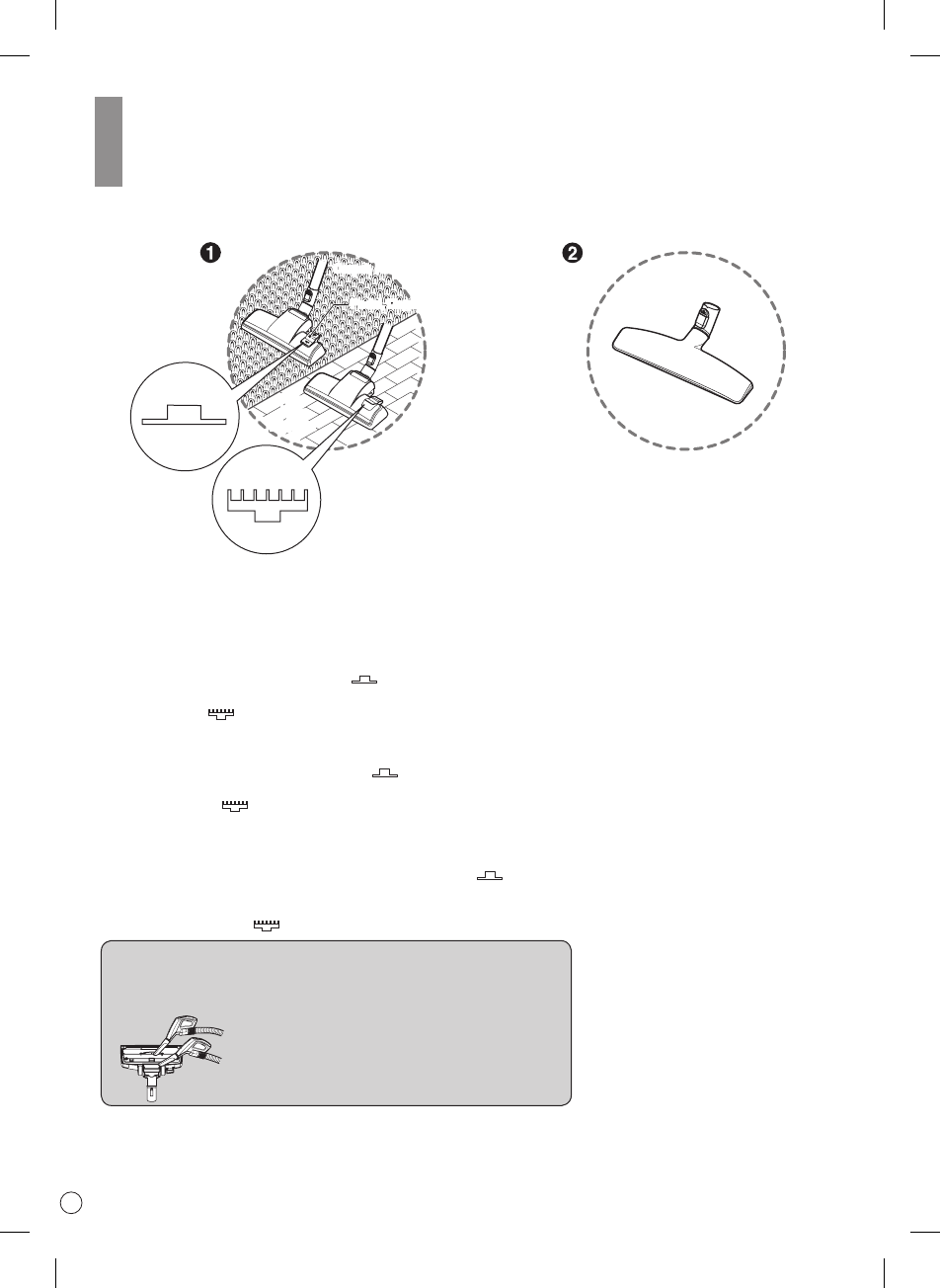 ❶

❷