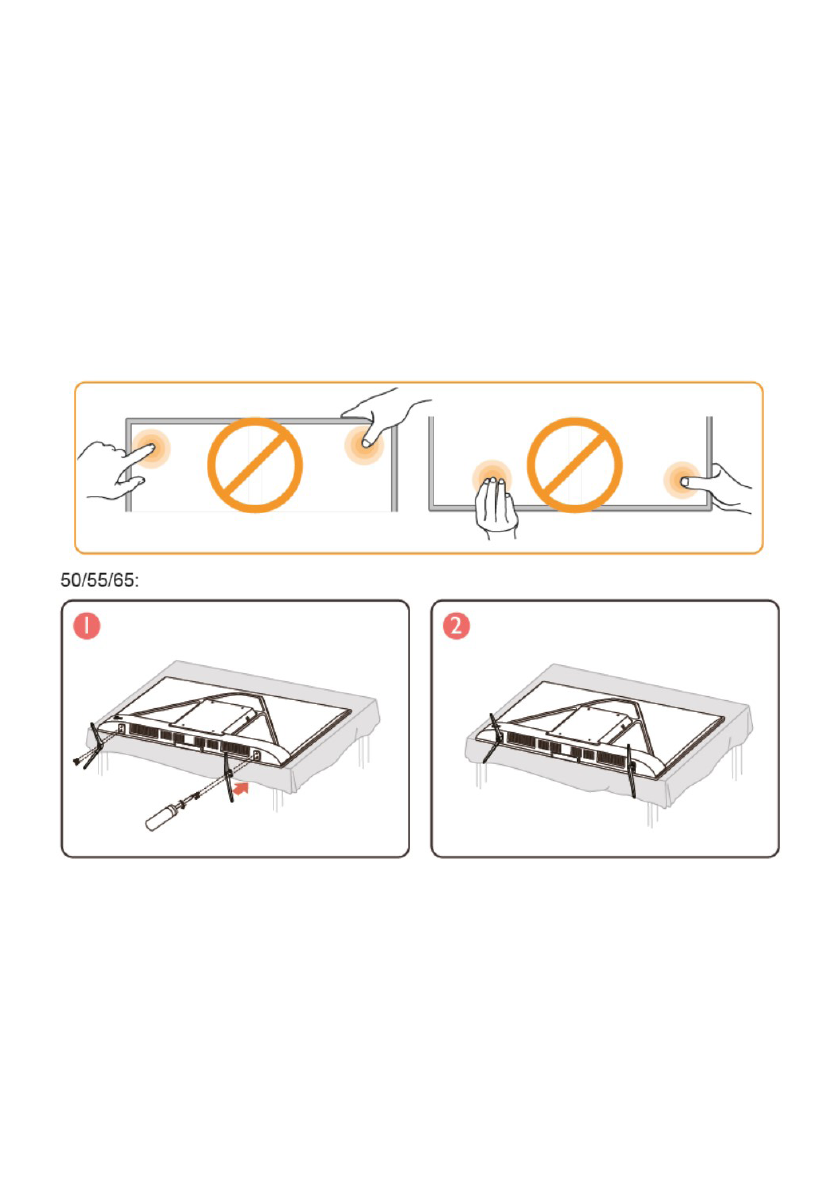 50/55/65:

1

2