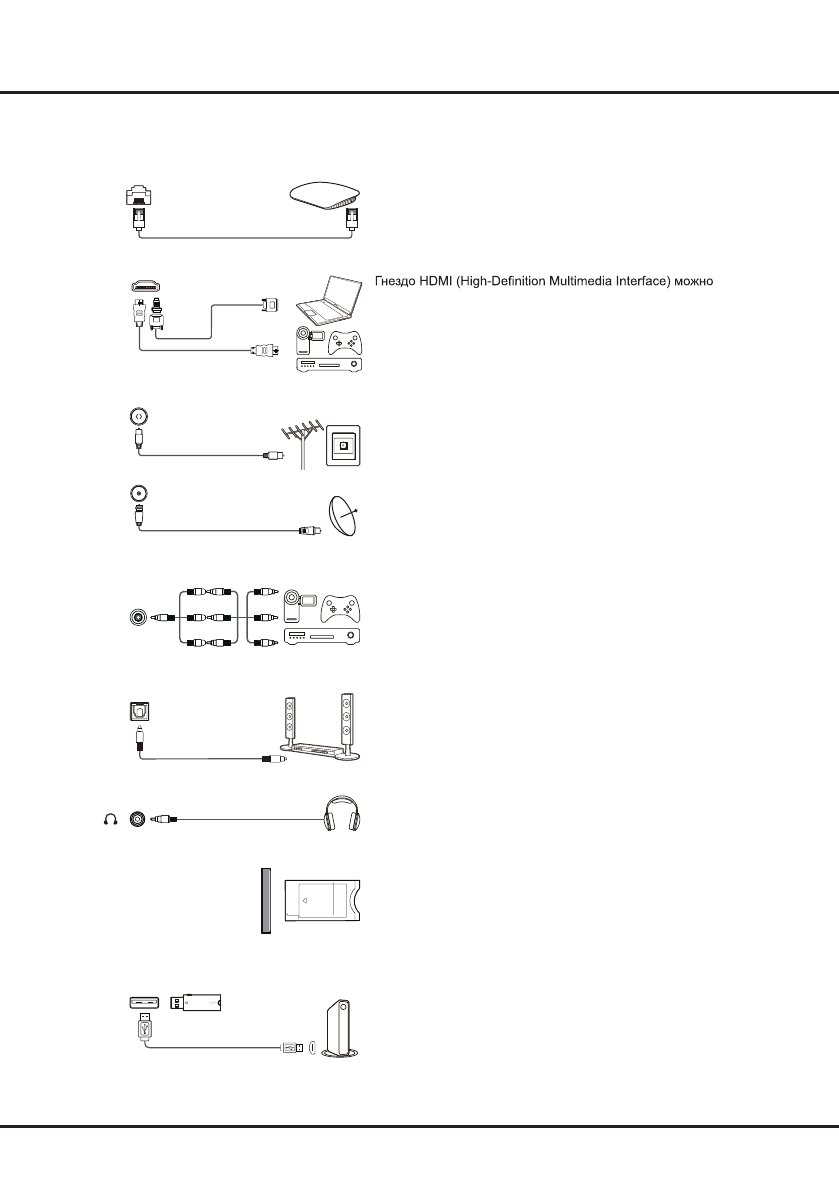 Гнездо HDMI (High-Definition Multimedia Interface) можно