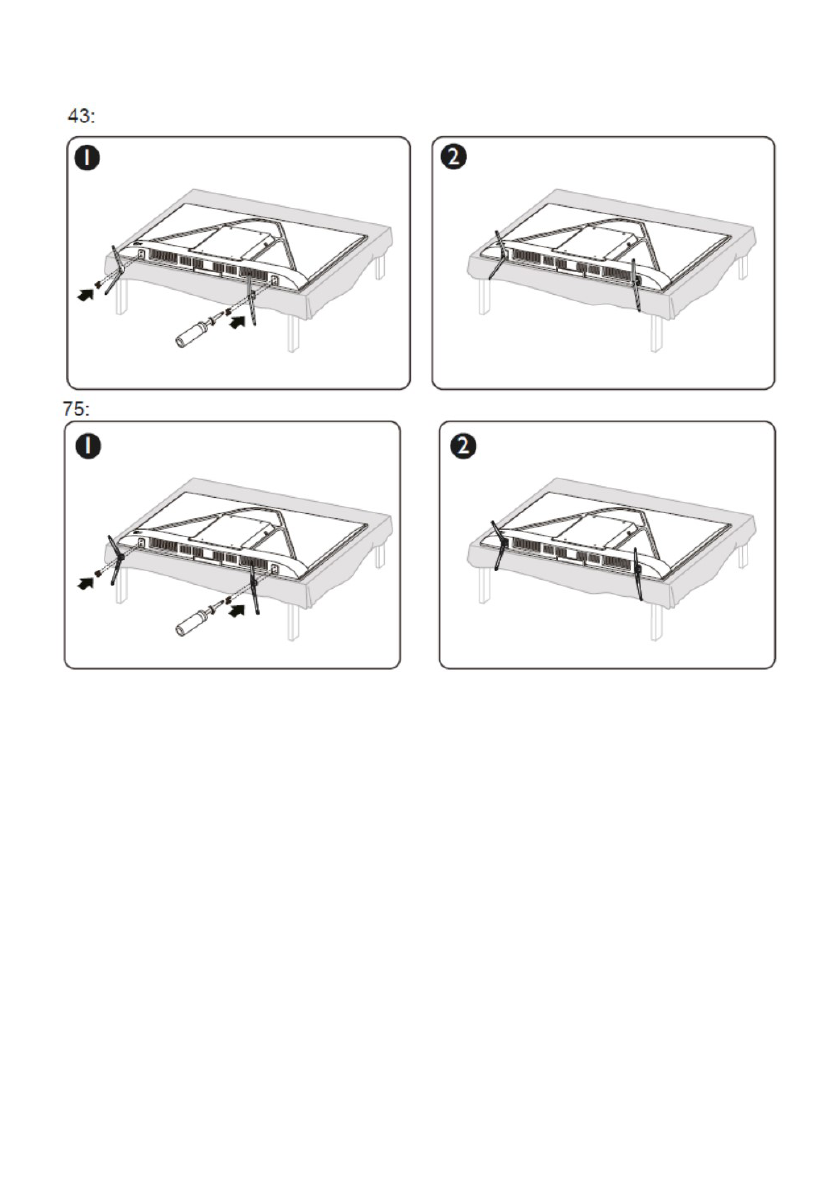 43:

1

2

75:

1

2