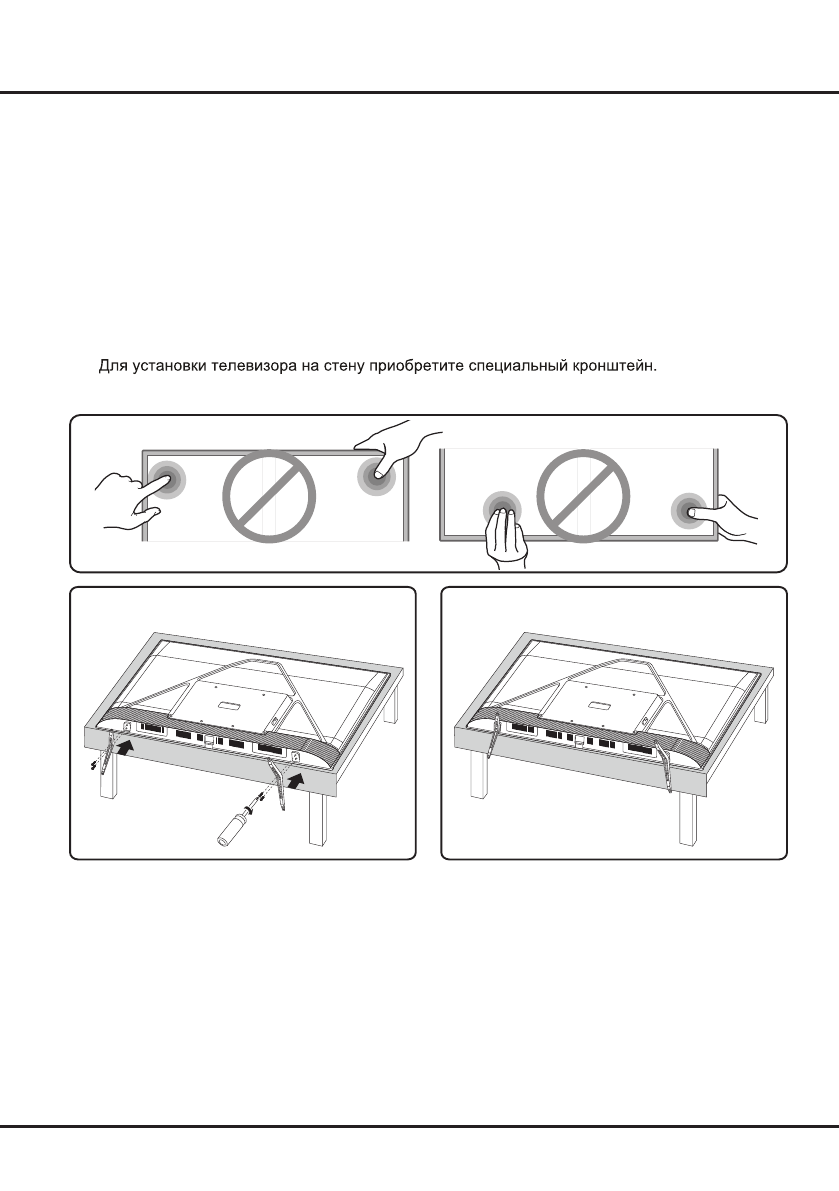 Для установки телевизора на стену приобретите специальный кронштейн.