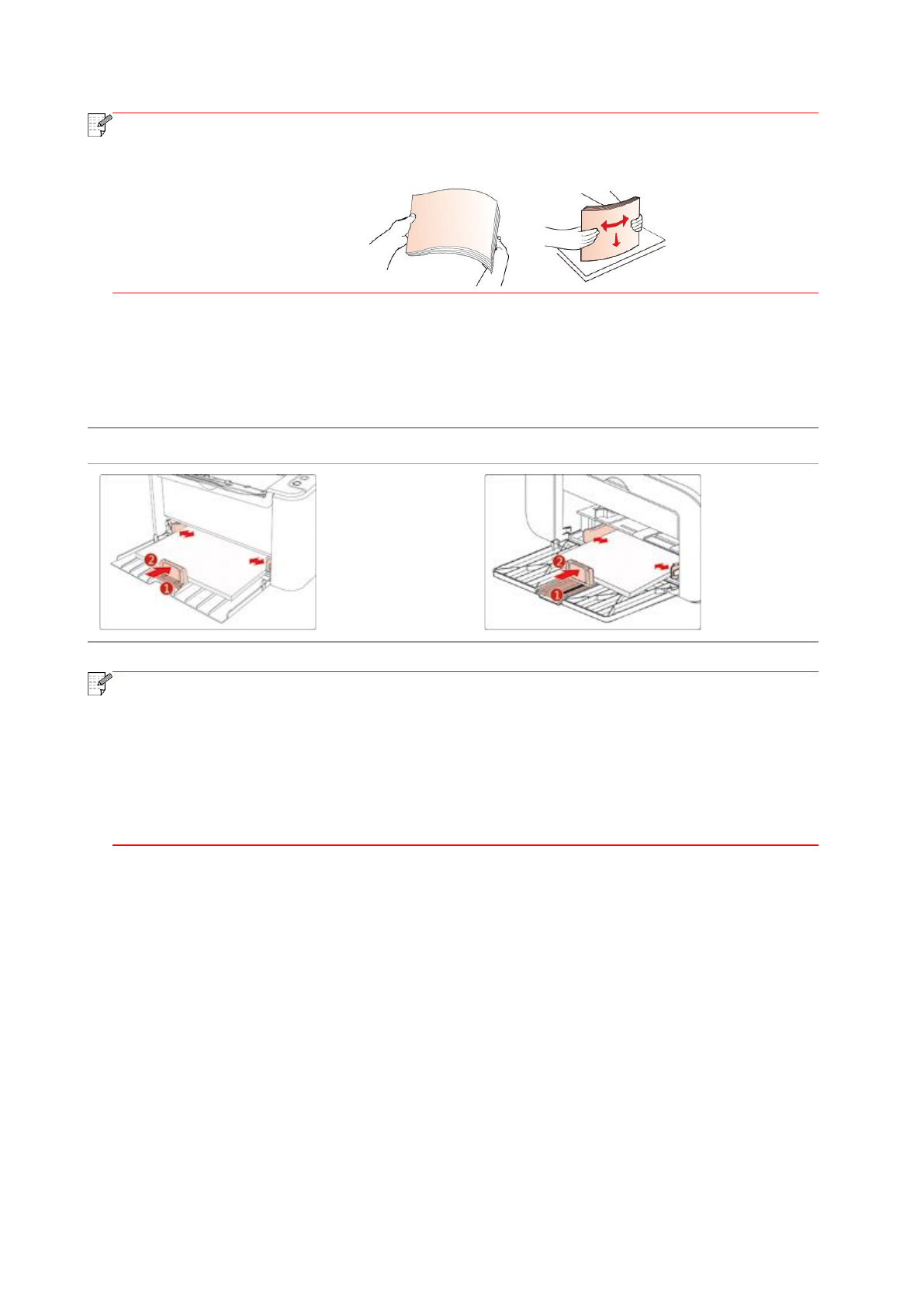 2
1
2
1