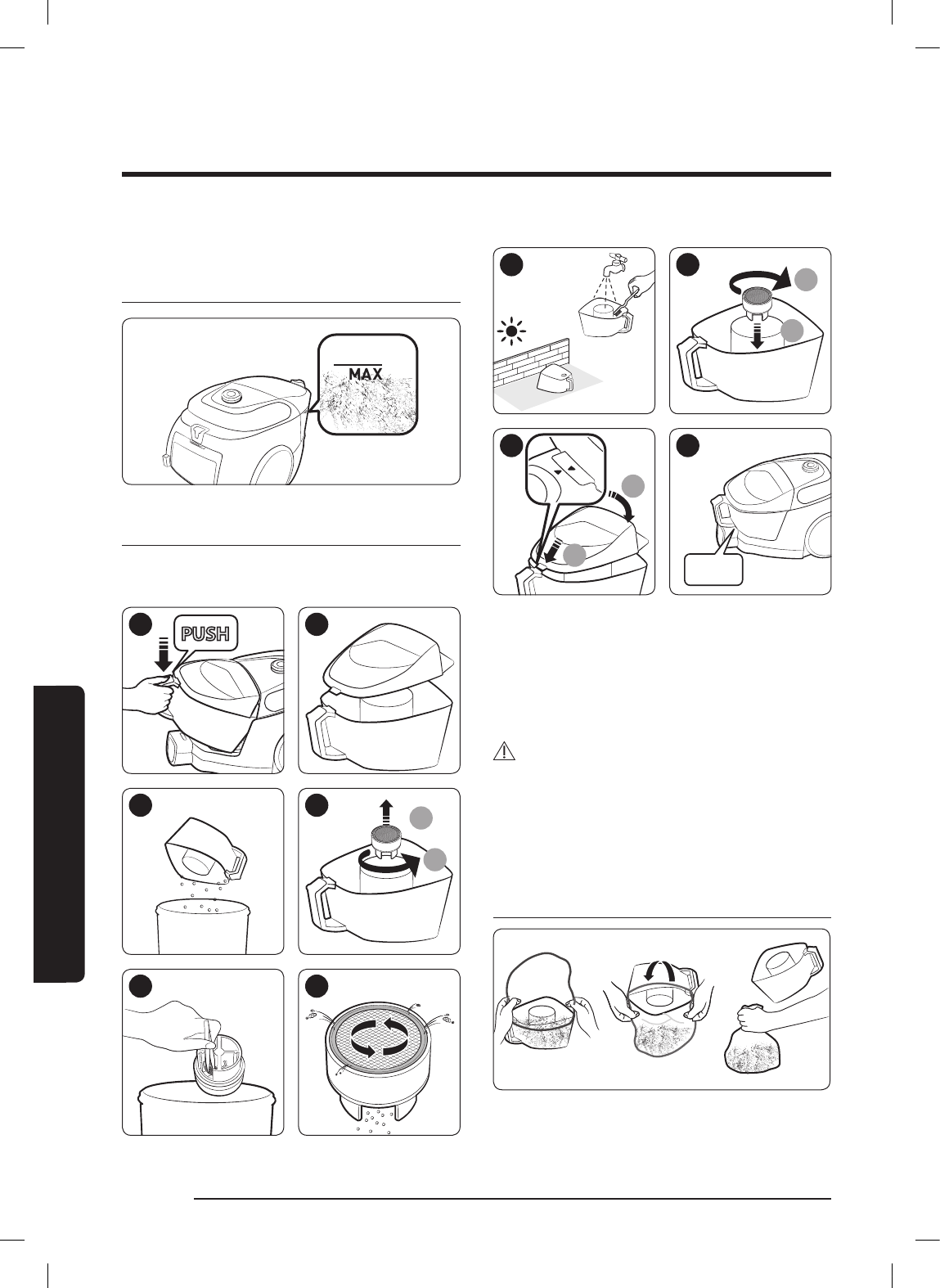 MAX

PUSH