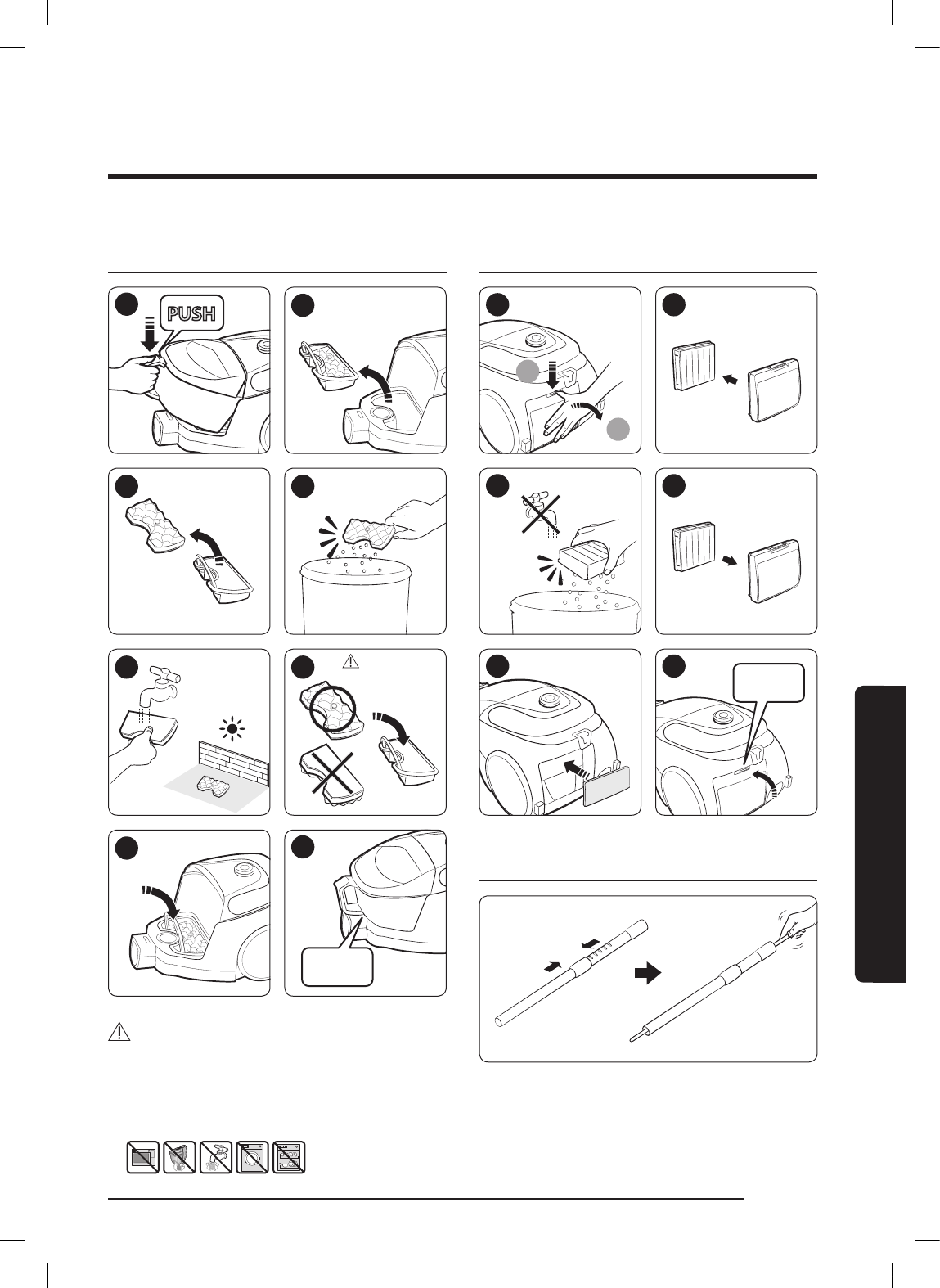 PUSH