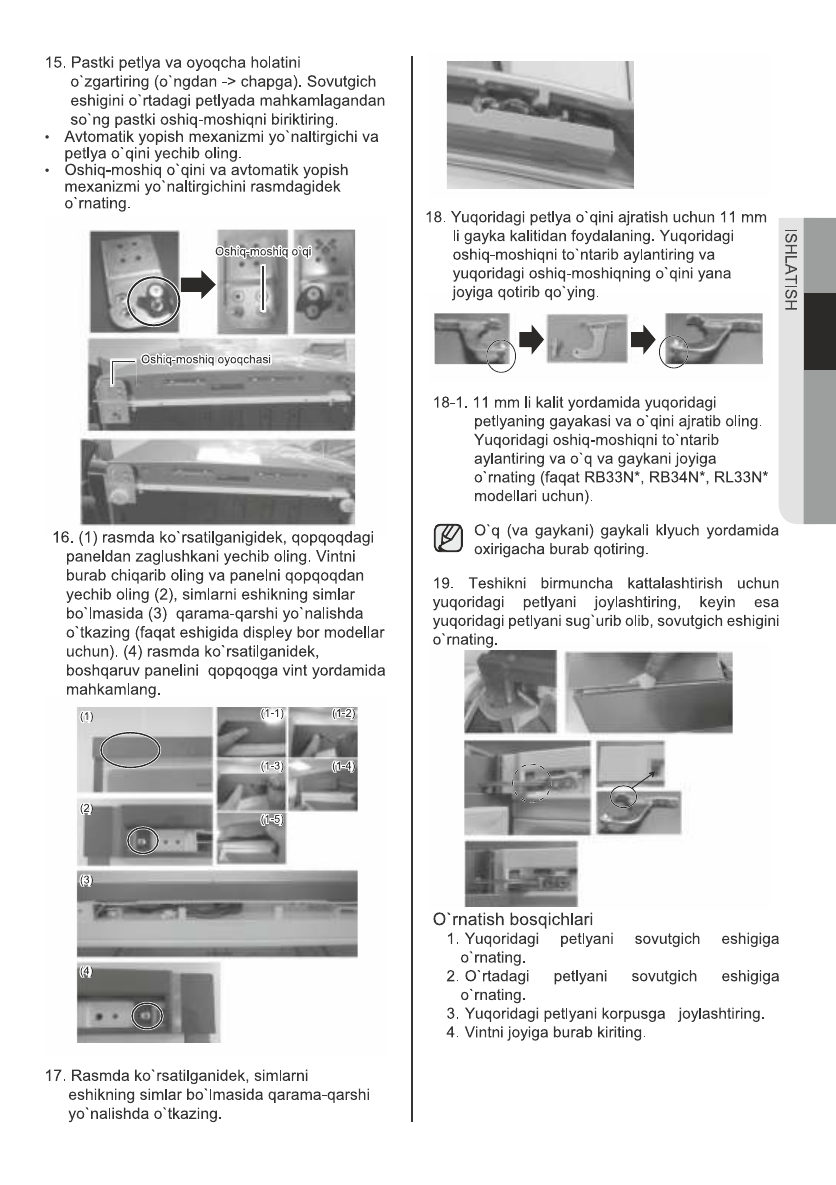 15. Pastki petlya va oyoqcha holatini o`zgartiring (o`ngdan -> chapga). Sovutgich eshigini o`rtadagi petlyada mahkamlagandan so`ng pastki oshiq-moshiqni biriktiring.
• Avtomatik yopish mexanizmi yo`naltirgichi va petlya o`qini yechib oling.
• Oshiq-moshiq o`qini va avtomatik yopish mexanizmi yo`naltirgichini rasmdagidek o`rnating.

Oshiq-moshiq o`qi

Oshiq-moshiq oyoqchasi

16. (1) rasmda ko`rsatilganigidek, qopqoqdagi paneldan zaglushkani yechib oling. Vintni burab chiqarib oling va panelni qopqoqdan yechib oling (2), simlarni eshikning simlar bo`lmasida (3) qarama-qarshi yo`nalishda o`tkazing (faqat eshigida displey bor modellar uchun). (4) rasmda ko`rsatilganidek, boshqaruv panelini qopqoqga vint yordamida mahkamlang.

(1)
(1-1)
(1-2)
(1-3)
(1-4)
(1-5)
(2)
(3)
(4)

17. Rasmda ko`rsatilganidek, simlarni eshikning simlar bo`lmasida qarama-qarshi yo`nalishda o`tkazing.

18. Yuqoridagi petlya o`qini ajratish uchun 11 mm li gayka kalitidan foydalaning. Yuqoridagi oshiq-moshiqni to`ntarib aylantiring va yuqoridagi oshiq-moshiqning o`qini yana joyiga qotirib qo`ying.

18-1. 11 mm li kalit yordamida yuqoridagi petlyaning gayakasi va o`qini ajratib oling. Yuqoridagi oshiq-moshiqni to`ntarib aylantiring va o`q va gaykani joyiga o`rnating (faqat RB33N*, RB34N*, RL33N* modellari uchun).

O`q (va gaykani) gaykali klyuch yordamida oxirigacha burab qotiring.

19. Teshikni birmuncha kattalashtirish uchun yuqoridagi petlyani joylashtiring, keyin esa yuqoridagi petlyani sug`urib olib, sovutgich eshigini o`rnating.

O`rnatish bosqichlari
1. Yuqoridagi petlyani sovutgich eshigiga o`rnating.
2. O`rtadagi petlyani sovutgich eshigiga o`rnating.
3. Yuqoridagi petlyani korpusga joylashtiring.
4. Vintni joyiga burab kiriting.

ISHLATISH