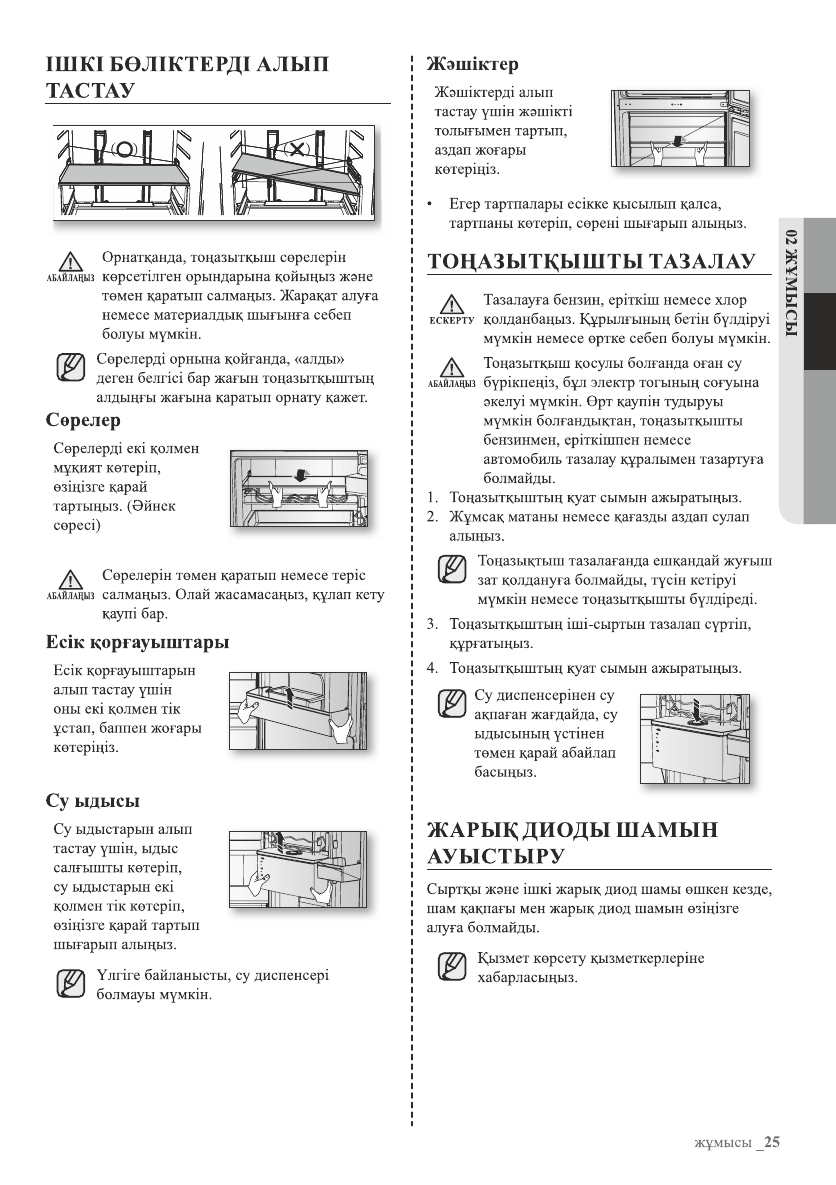 ІШКІ БӨЛІКТЕРДІ АЛЫП ТАСТАУ

АБАЙЛАҢЫЗ Орнатқанда, тоңазытқыш сөрелерін көрсетілген орындарына қойыңыз және төмен қаратып салмаңыз. Жарақат алуға немесе материалдық шығынға себеп болуы мүмкін.

Сөрелерді орнына қойғанда, «алды» деген белгісі бар жағын тоңазытқыштың алдыңғы жағына қаратып орнату қажет.

Сөрелер

Сөрелерді екі қолмен мұқият көтеріп, өзіңізге қарай тартыңыз. (Әйнек сөресі)

АБАЙЛАҢЫЗ Сөрелерін төмен қаратып немесе теріс салмаңыз. Олай жасамасаңыз, құлап кету қаупі бар.

Есік қорғауыштары

Есік қорғауыштарын алып тастау үшін оны екі қолмен тік ұстап, баппен жоғары көтеріңіз.

Су ыдысы

Су ыдыстарын алып тастау үшін, ыдыс салғышты көтеріп, су ыдыстарын екі қолмен тік көтеріп, өзіңізге қарай тартып шығарып алыңыз.

Үлгіге байланысты, су диспенсері болмауы мүмкін.

Жәшіктер

Жәшіктерді алып тастау үшін жәшікті толығымен тартып, аздап жоғары көтеріңіз.

• Егер тартпалары есікке қысылып қалса, тартпаны көтеріп, сөрені шығарып алыңыз.

ТОҢАЗЫТҚЫШТЫ ТАЗАЛАУ

ЕСКЕРТУ Тазалауға бензин, еріткіш немесе хлор қолданбаңыз. Құрылғының бетін бүлдіруі мүмкін немесе өртке себеп болуы мүмкін.

АБАЙЛАҢЫЗ Тоңазытқыш қосулы болғанда оған су бүрікпеңіз, бұл электр тогының соғуына әкелуі мүмкін. Өрт қаупін тудыруы мүмкін болғандықтан, тоңазытқышты бензинмен, еріткішпен немесе автомобиль тазалау құралымен тазартуға болмайды.

1. Тоңазытқыштың қуат сымын ажыратыңыз.
2. Жұмсақ матаны немесе қағазды аздап сулап алыңыз.

Тоңазықтыш тазалағанда ешқандай жуғыш зат қолдануға болмайды, түсін кетіруі мүмкін немесе тоңазытқышты бүлдіреді.

3. Тоңазытқыштың іші-сыртын тазалап сүртіп, құрғатыңыз.
4. Тоңазытқыштың қуат сымын ажыратыңыз.

Су диспенсерінен су ақпаған жағдайда, су ыдысының үстінен төмен қарай абайлап басыңыз.

ЖАРЫҚ ДИОДЫ ШАМЫН АУЫСТЫРУ

Сыртқы және ішкі жарық диод шамы өшкен кезде, шам қақпағы мен жарық диод шамын өзіңізге алуға болмайды.

Қызмет көрсету қызметкерлеріне хабарласыңыз.

02 ЖҰМЫСЫ

жұмысы _25