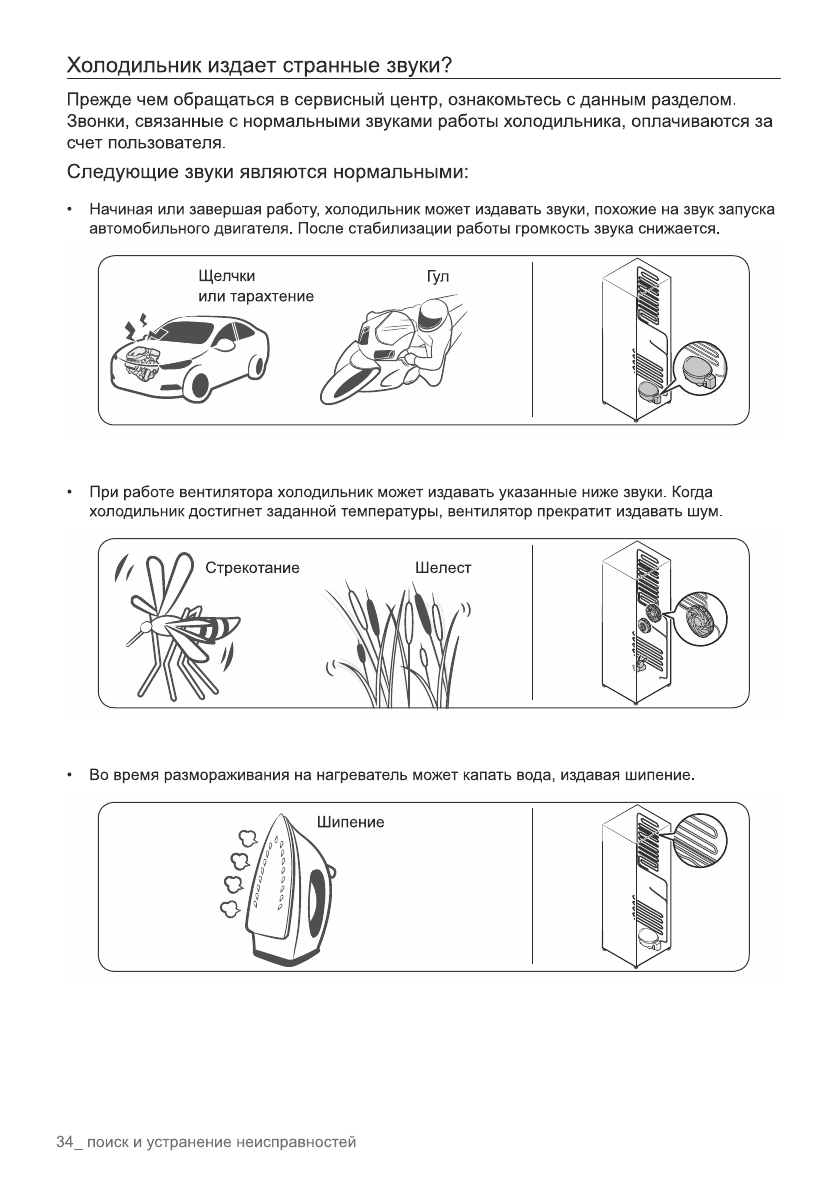 Холодильник издает странные звуки?

Прежде чем обращаться в сервисный центр, ознакомьтесь с данным разделом. Звонки, связанные с нормальными звуками работы холодильника, оплачиваются за счет пользователя.

Следующие звуки являются нормальными:

• Начиная или завершая работу, холодильник может издавать звуки, похожие на звук запуска автомобильного двигателя. После стабилизации работы громкость звука снижается.

Щелчки или тарахтение

Гул

• При работе вентилятора холодильник может издавать указанные ниже звуки. Когда холодильник достигнет заданной температуры, вентилятор прекратит издавать шум.

Стрекотание

Шелест

• Во время размораживания на нагреватель может капать вода, издавая шипение.

Шипение

34_ поиск и устранение неисправностей