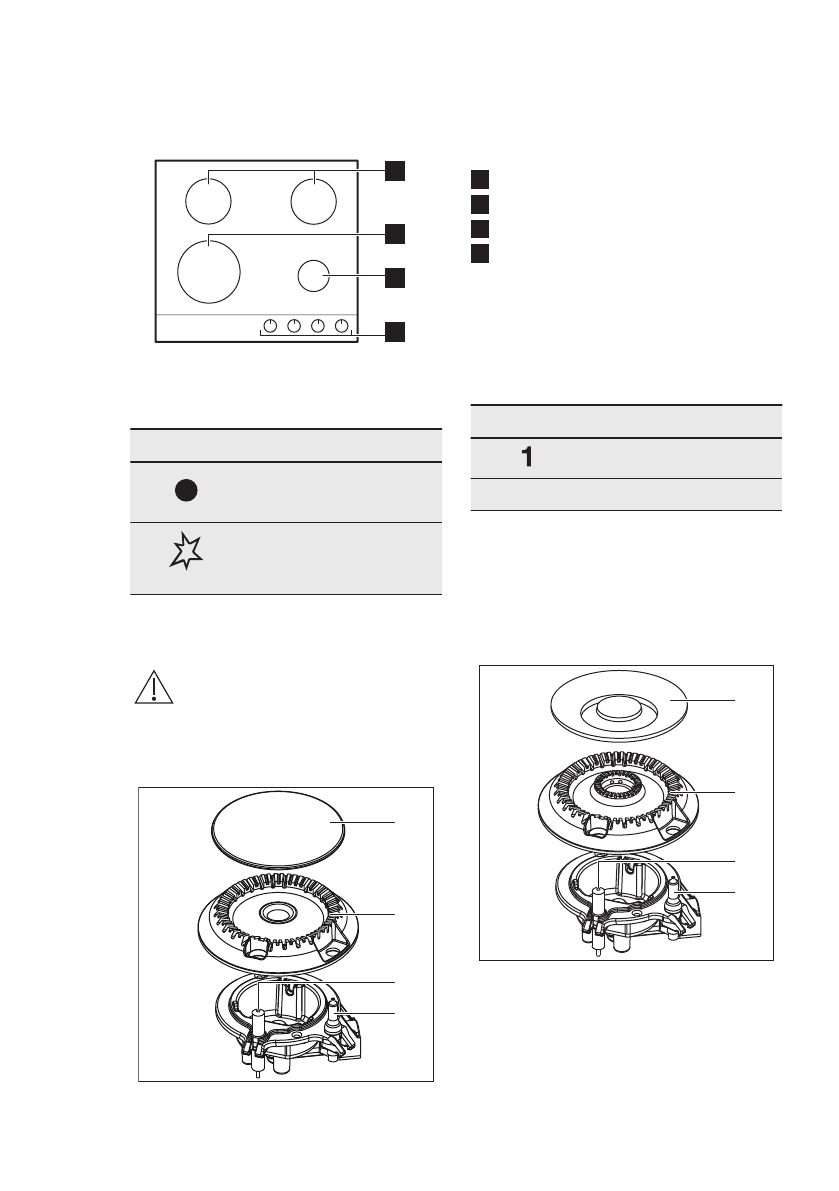 1