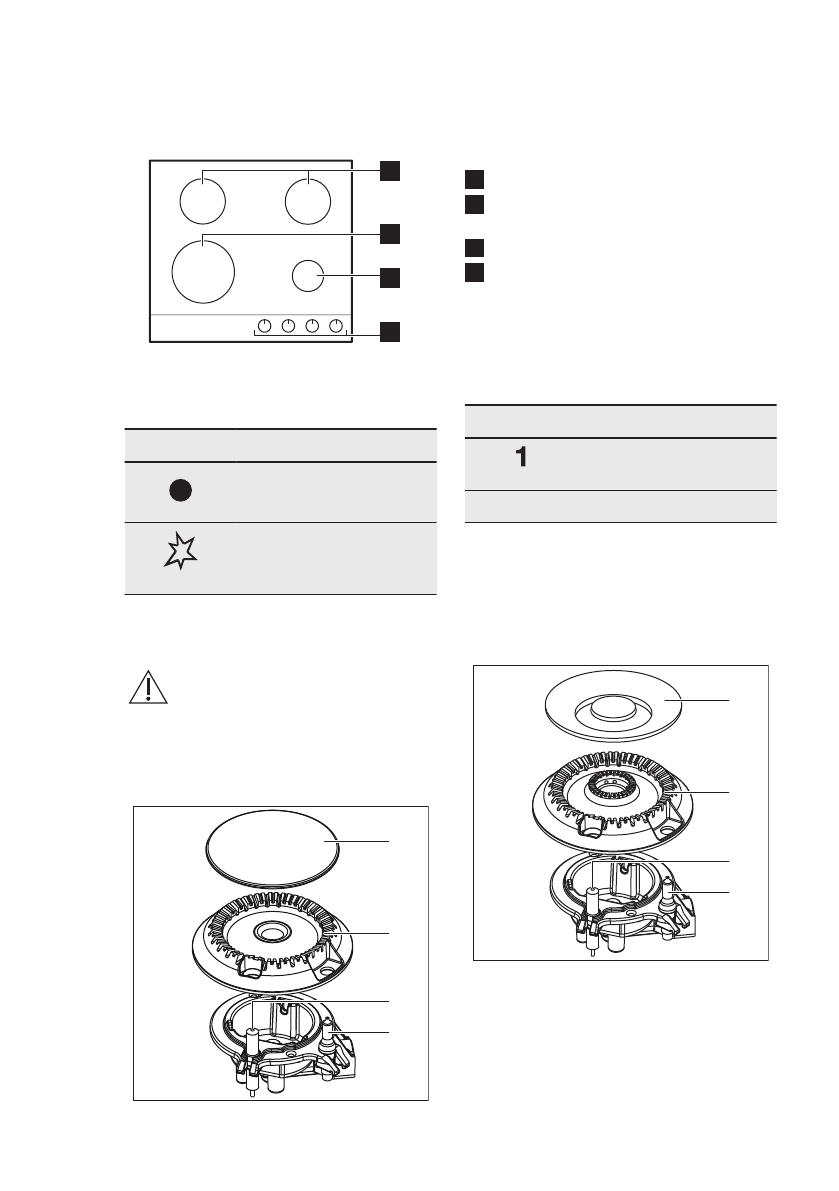 1