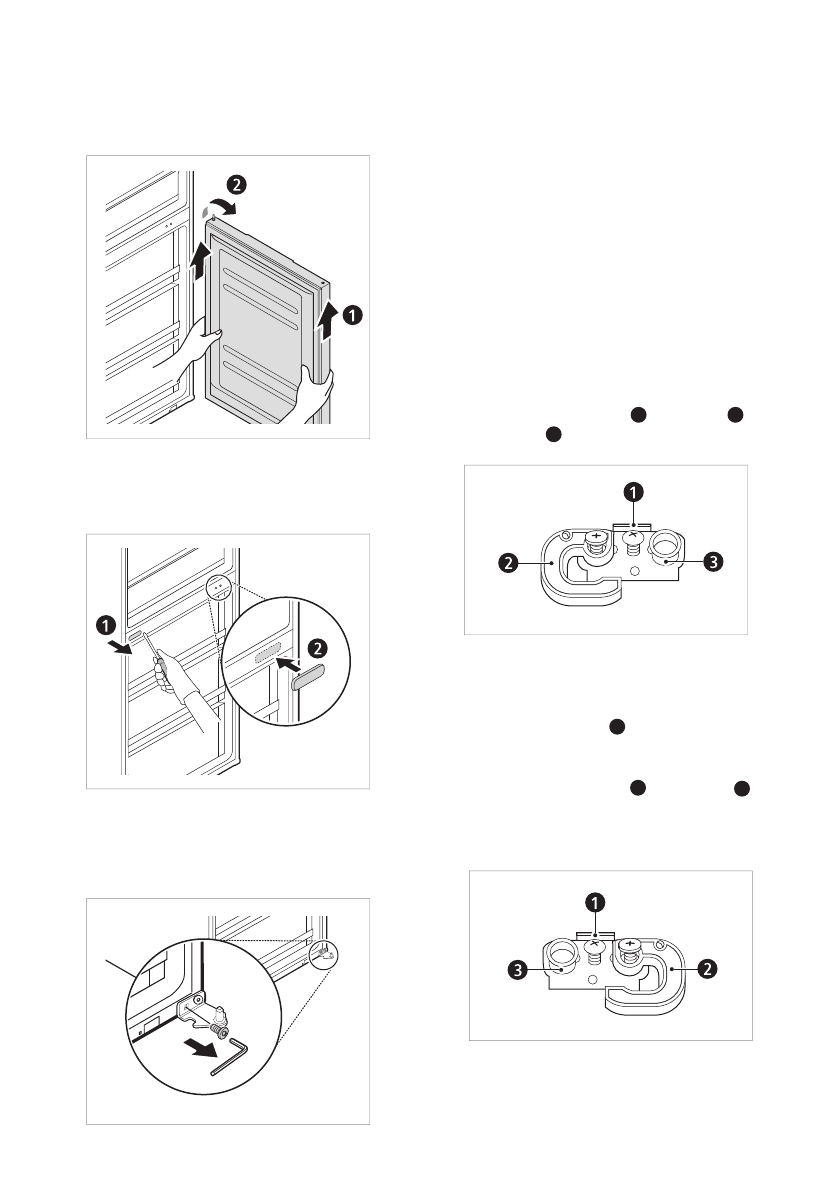 2

1

1

2

1

2

3

1

3

2