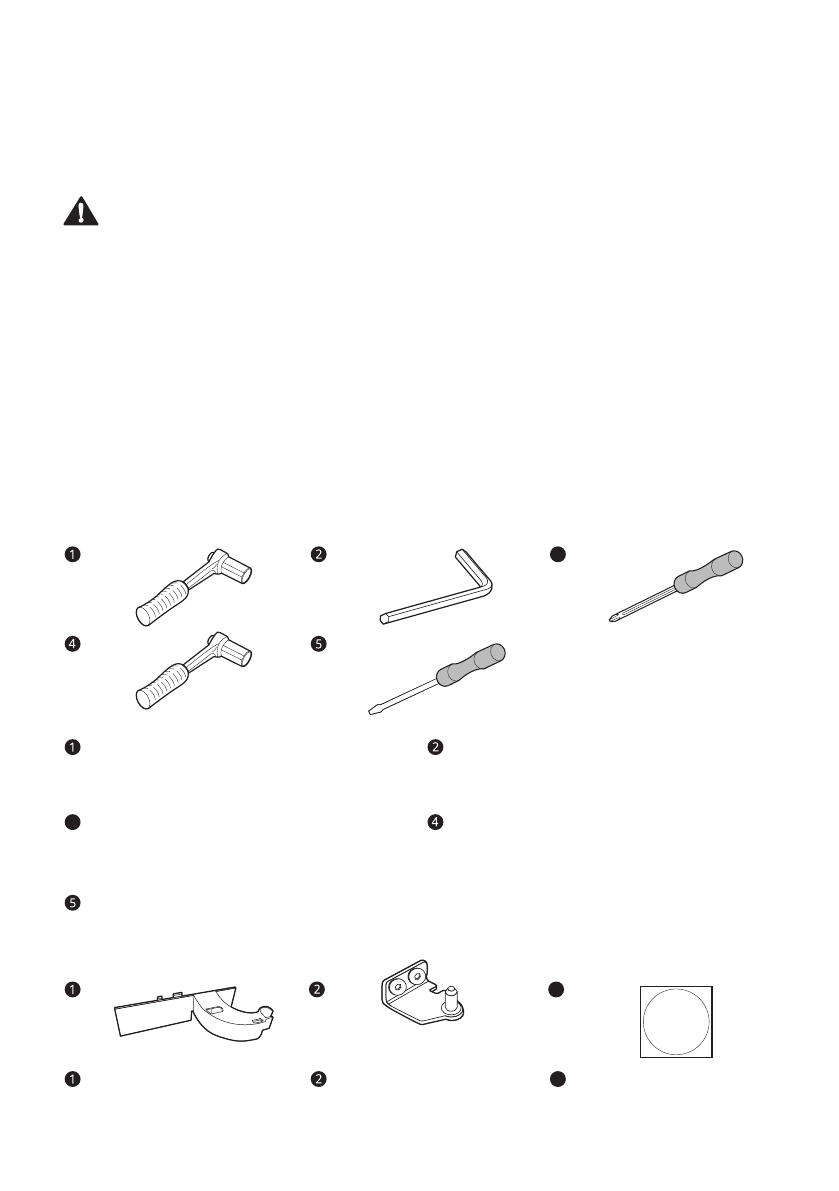 1 2 4 5 1 2 4 5 1 2 1 2