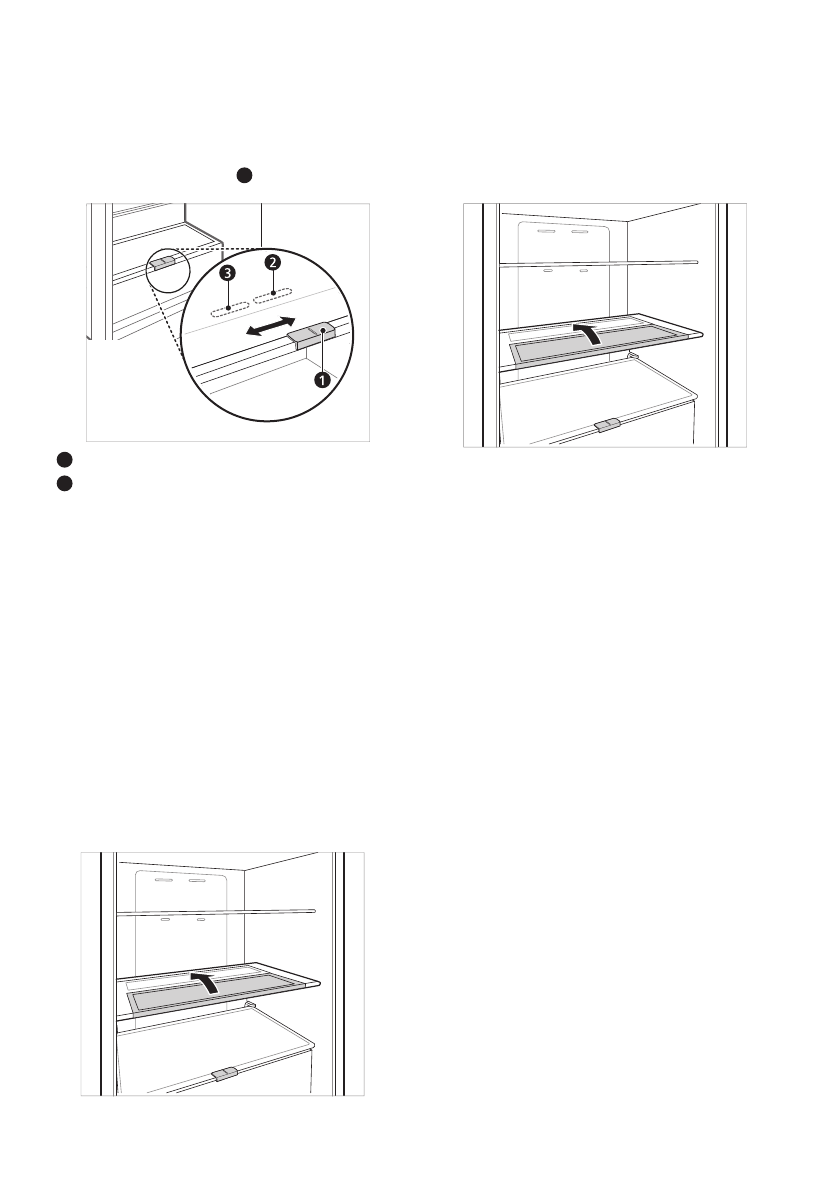 3

2

1