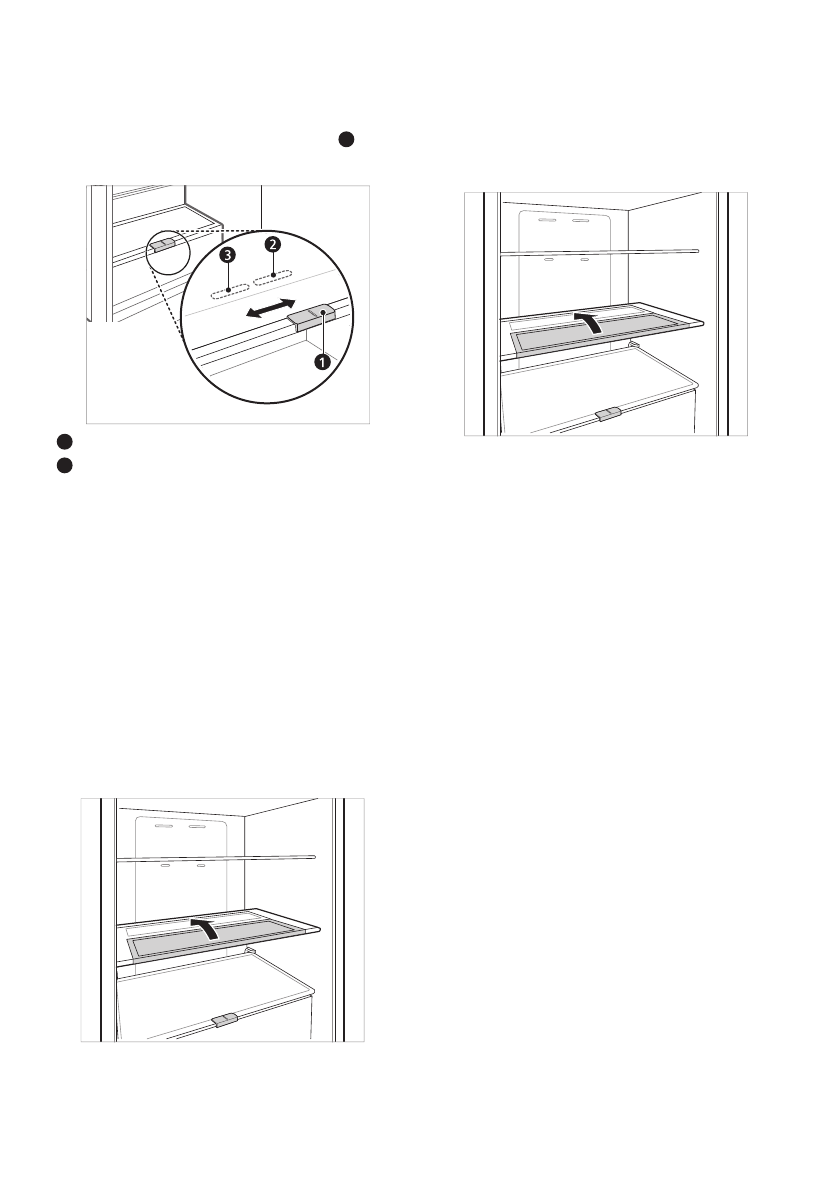 3

2

1