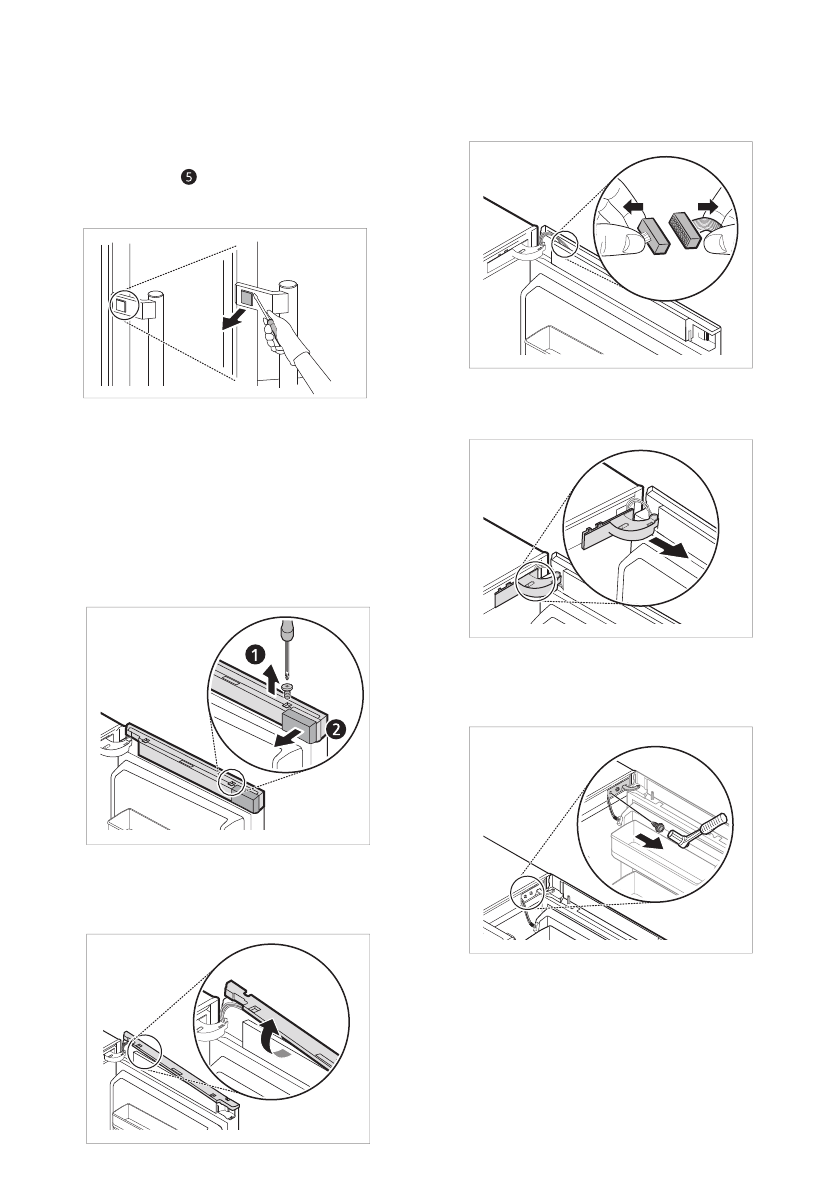 5

1

2