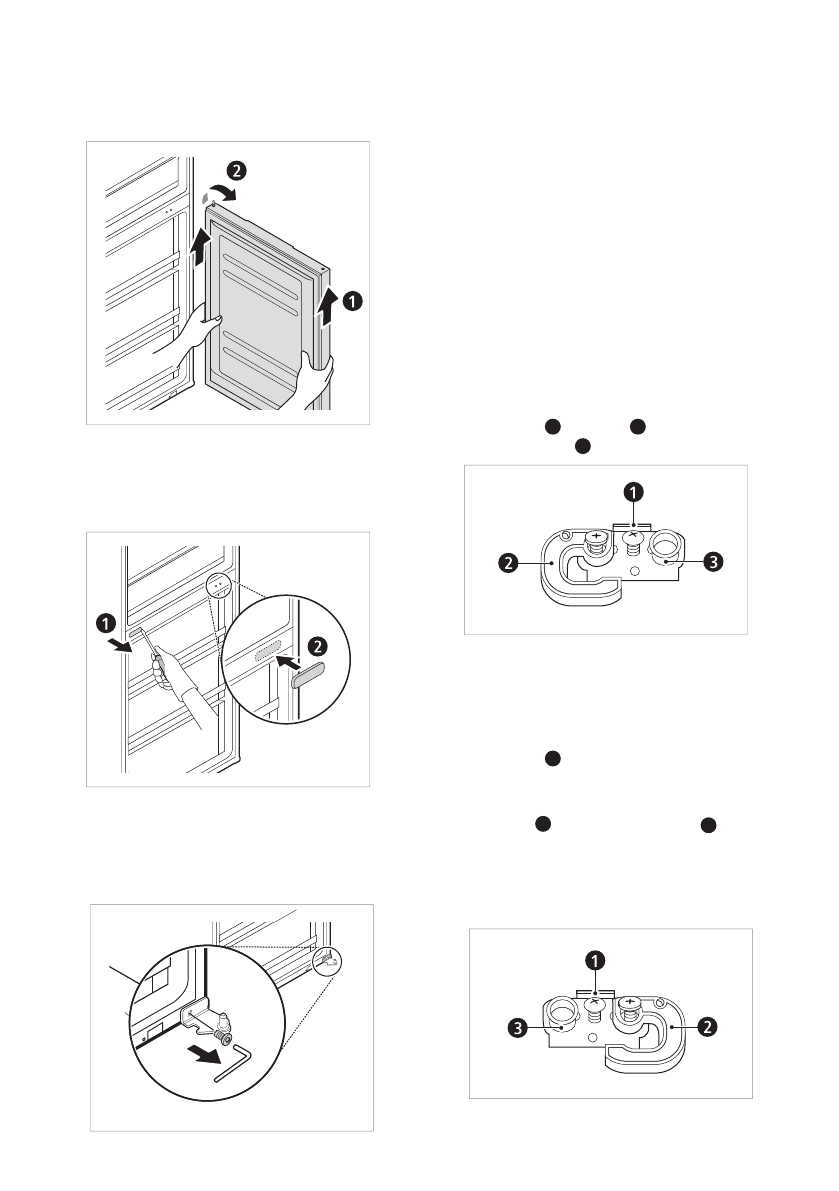 2
1

1
2

1
2
3

1
3
2