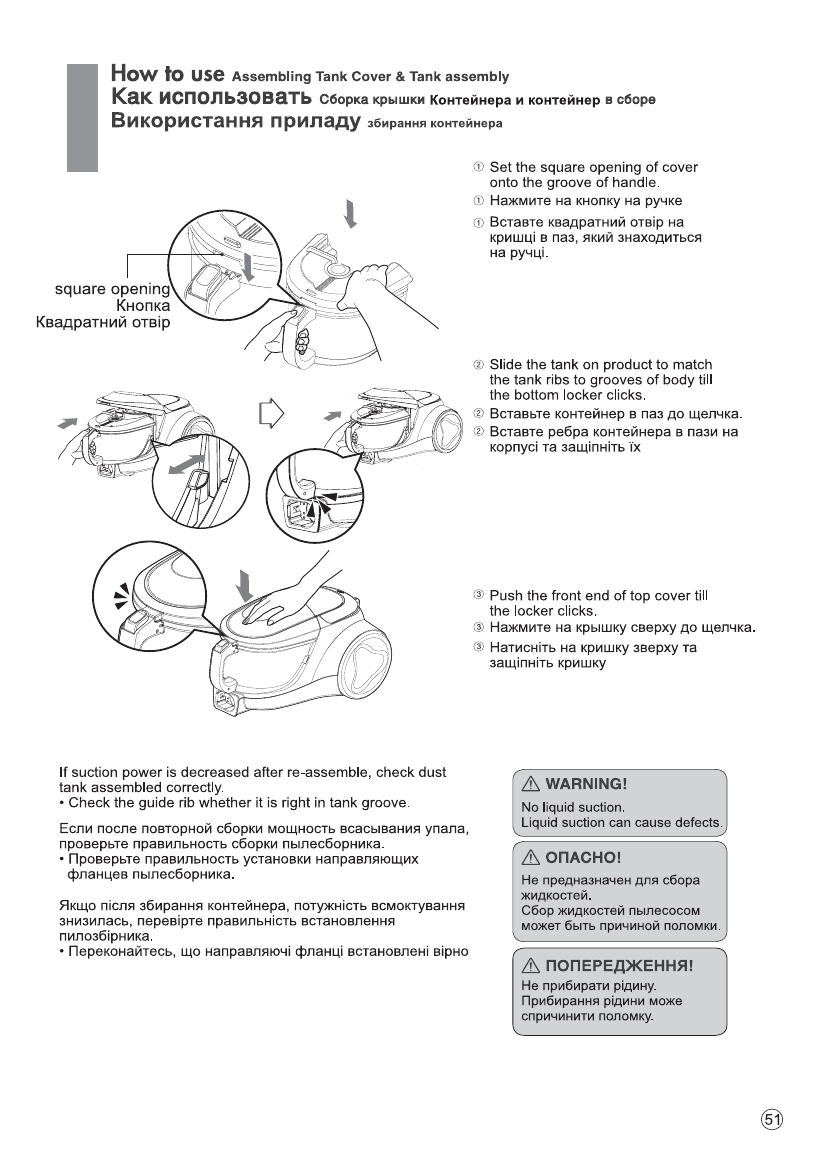 How to use Assembling Tank Cover & Tank assembly
Как использовать Сборка крышки Контейнера и контейнер в сборе
Використання приладу збирання контейнера

square opening
Кнопка
Квадратний отвір

① Set the square opening of cover onto the groove of handle.
① Нажмите на кнопку на ручке
① Вставте квадратний отвір на кришці в паз, який знаходиться на ручці.

② Slide the tank on product to match the tank ribs to grooves of body till the bottom locker clicks.
② Вставьте контейнер в паз до щелчка.
② Вставте ребра контейнера в пази на корпусі та защіпніть їх

③ Push the front end of top cover till the locker clicks.
③ Нажмите на крышку сверху до щелчка.
③ Натисніть на кришку зверху та защіпніть кришку

If suction power is decreased after re-assemble, check dust tank assembled correctly.
• Check the guide rib whether it is right in tank groove.

Если после повторной сборки мощность всасывания упала, проверьте правильность сборки пылесборника.
• Проверьте правильность установки направляющих фланцев пылесборника.

Якщо після збирання контейнера, потужність всмоктування знизилась, перевірте правильність встановлення пилозбірника.
• Переконайтесь, що направляючі фланці встановлені вірно

⚠ WARNING!
No liquid suction.
Liquid suction can cause defects.

⚠ ОПАСНО!
Не предназначен для сбора жидкостей.
Сбор жидкостей пылесосом может быть причиной поломки.

⚠ ПОПЕРЕДЖЕННЯ!
Не прибирати рідину.
Прибирання рідини може спричинити поломку.

51