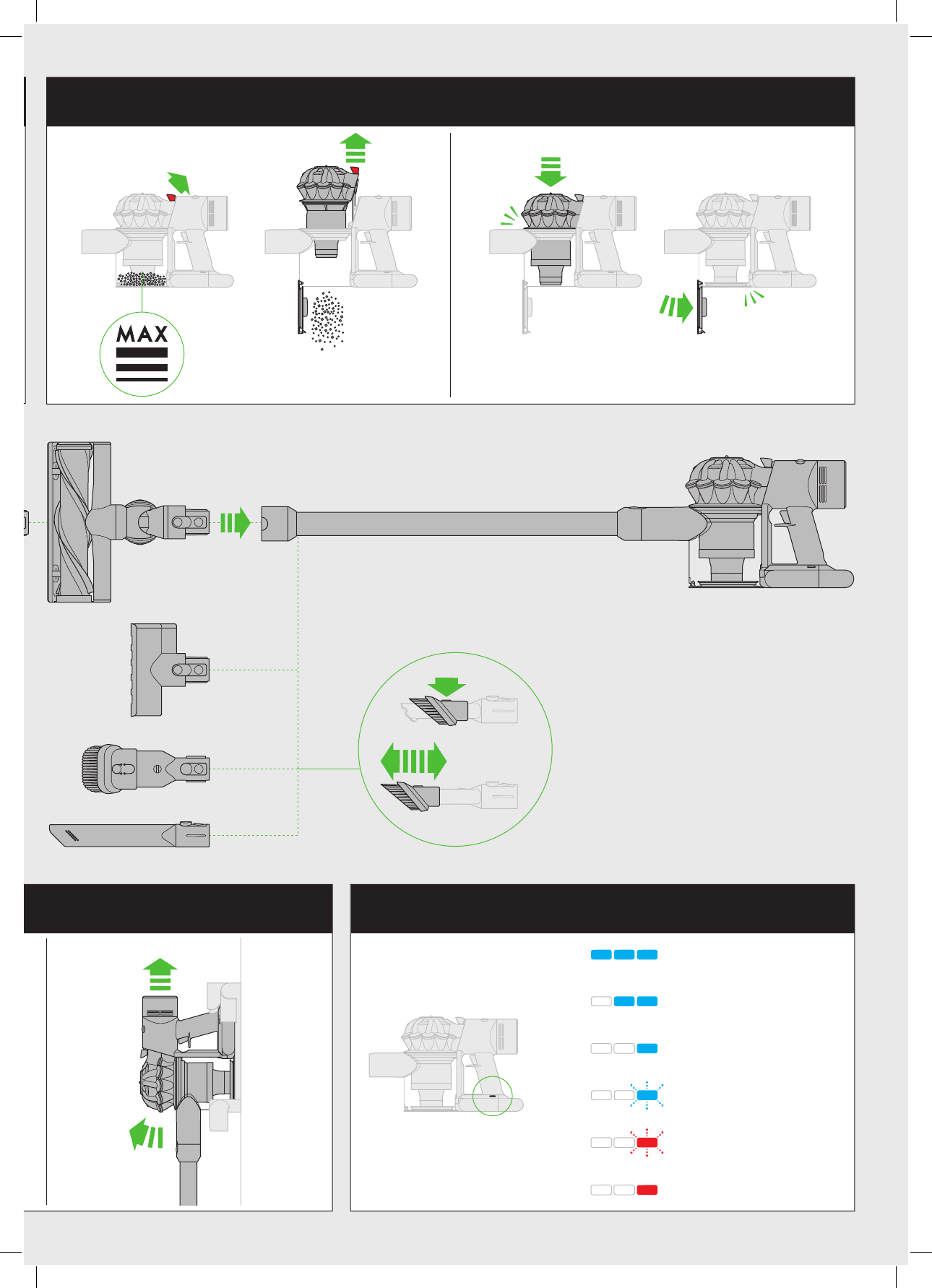 MAX