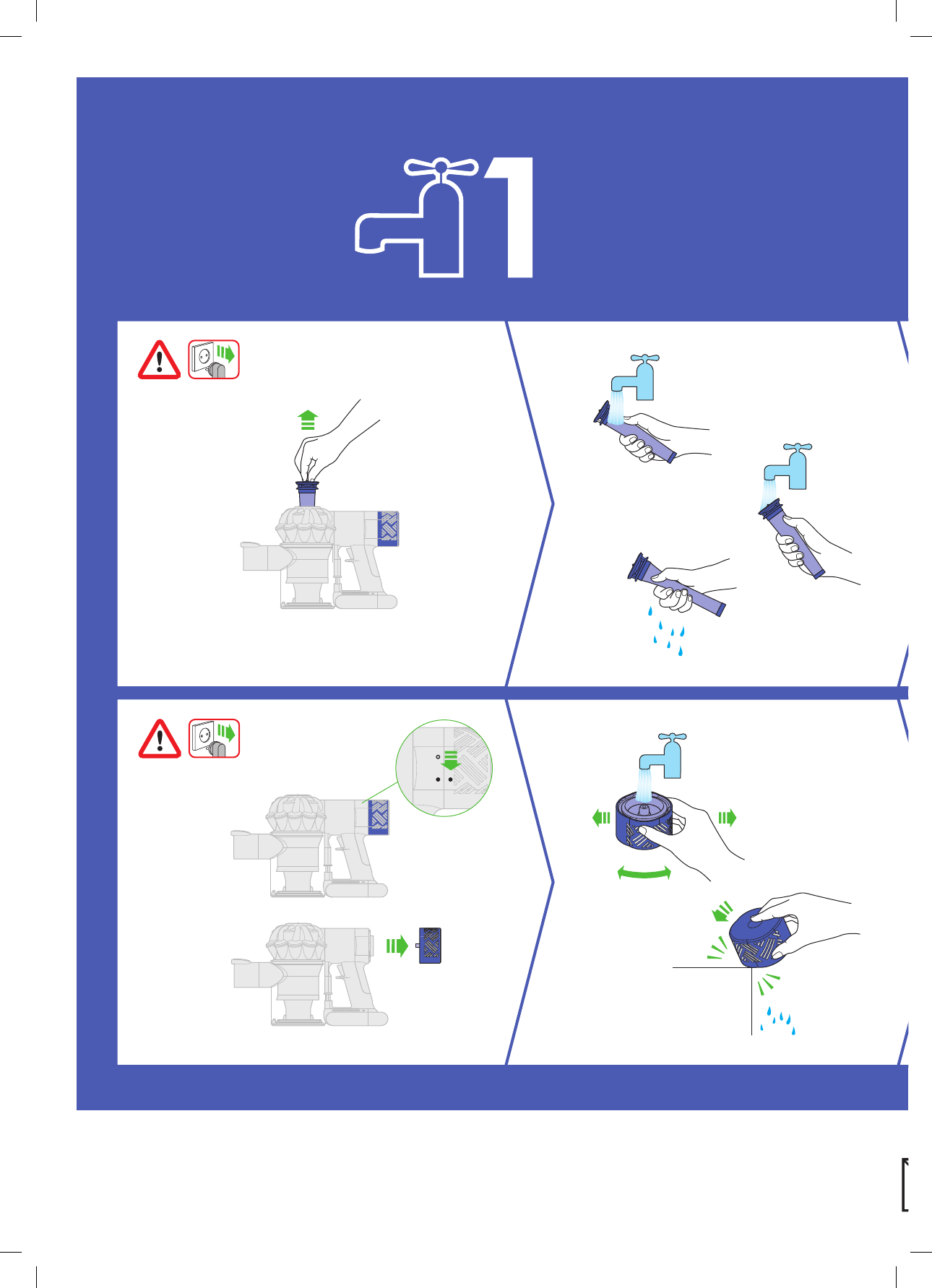 1