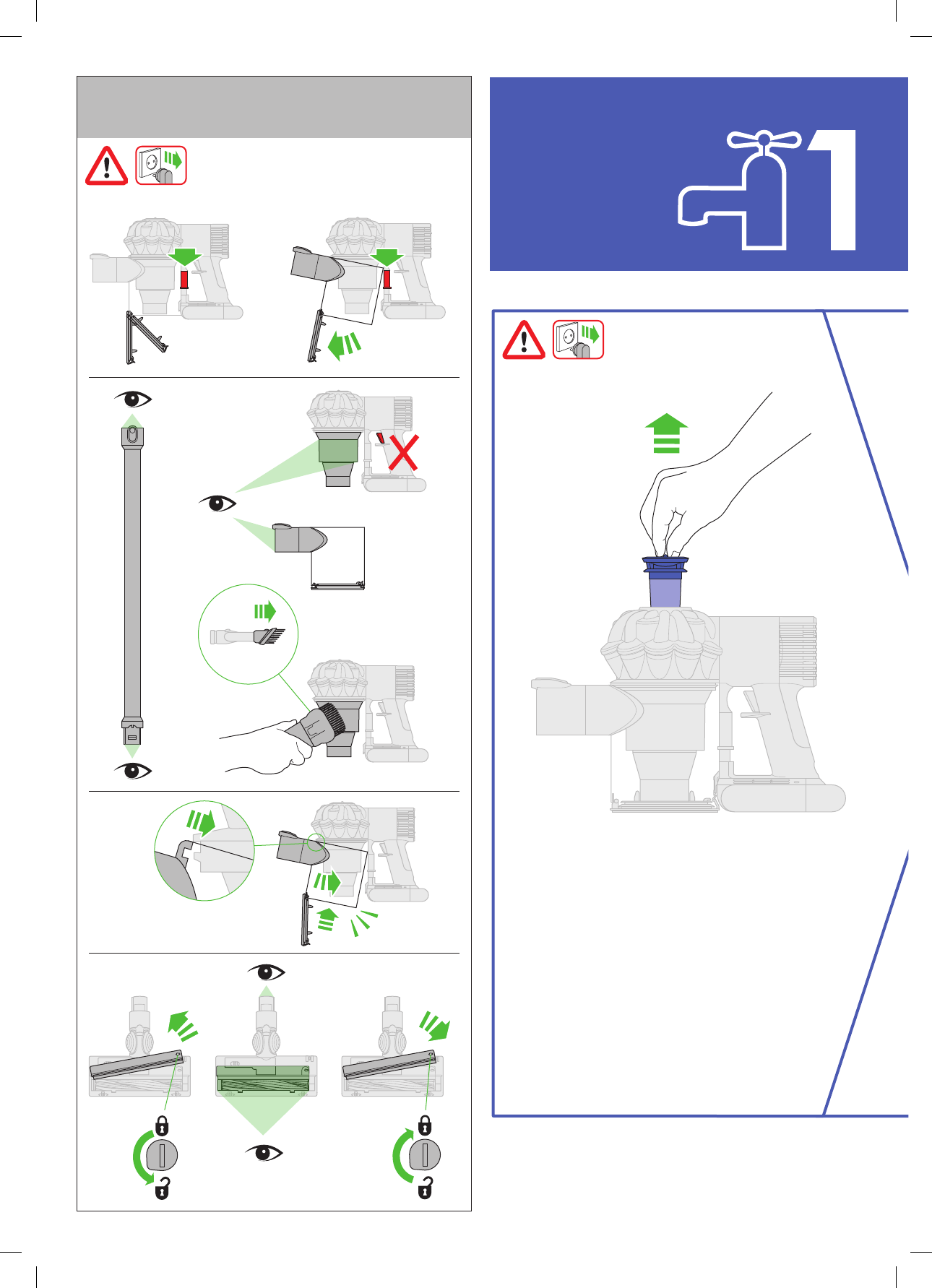 1