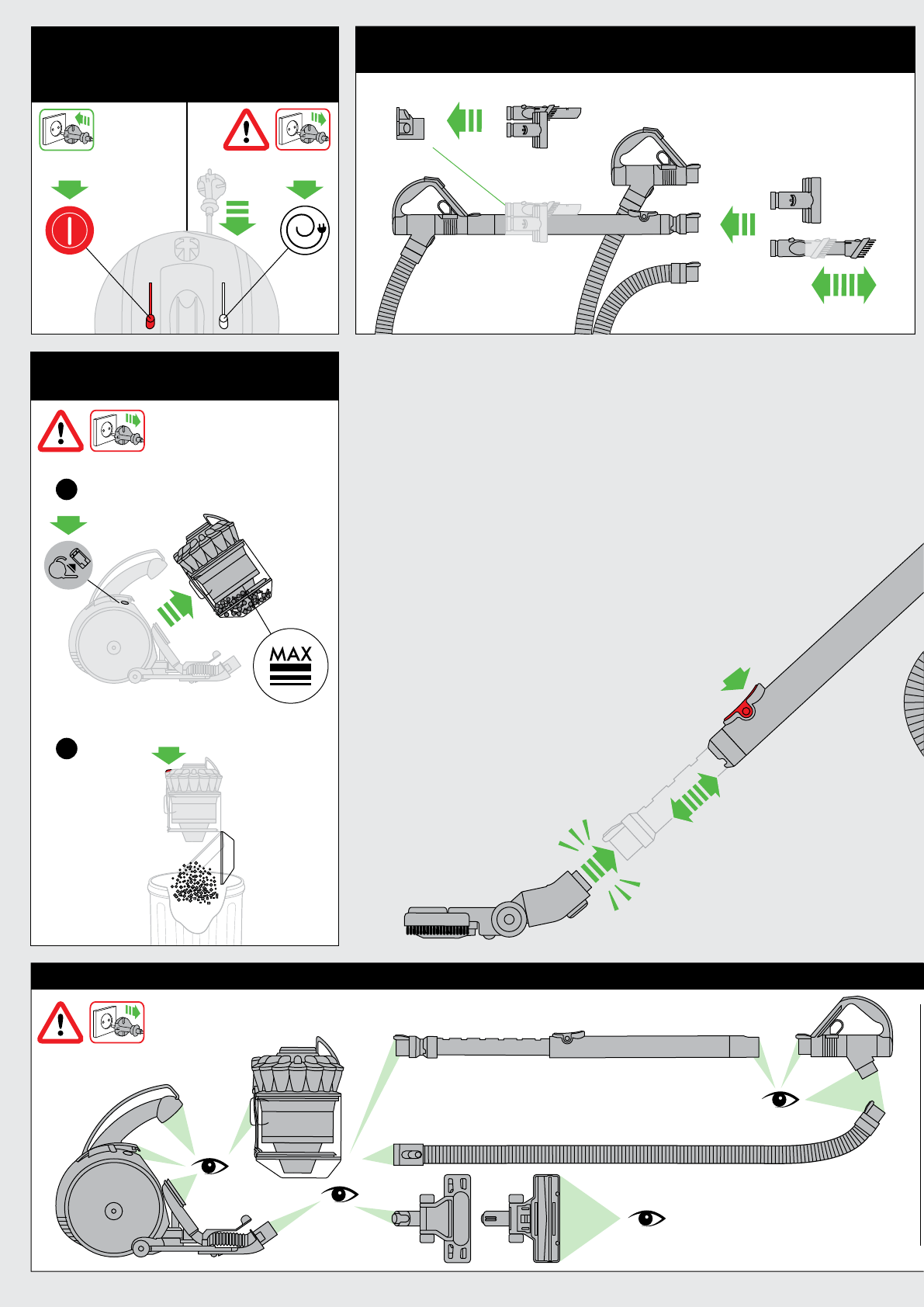 MAX