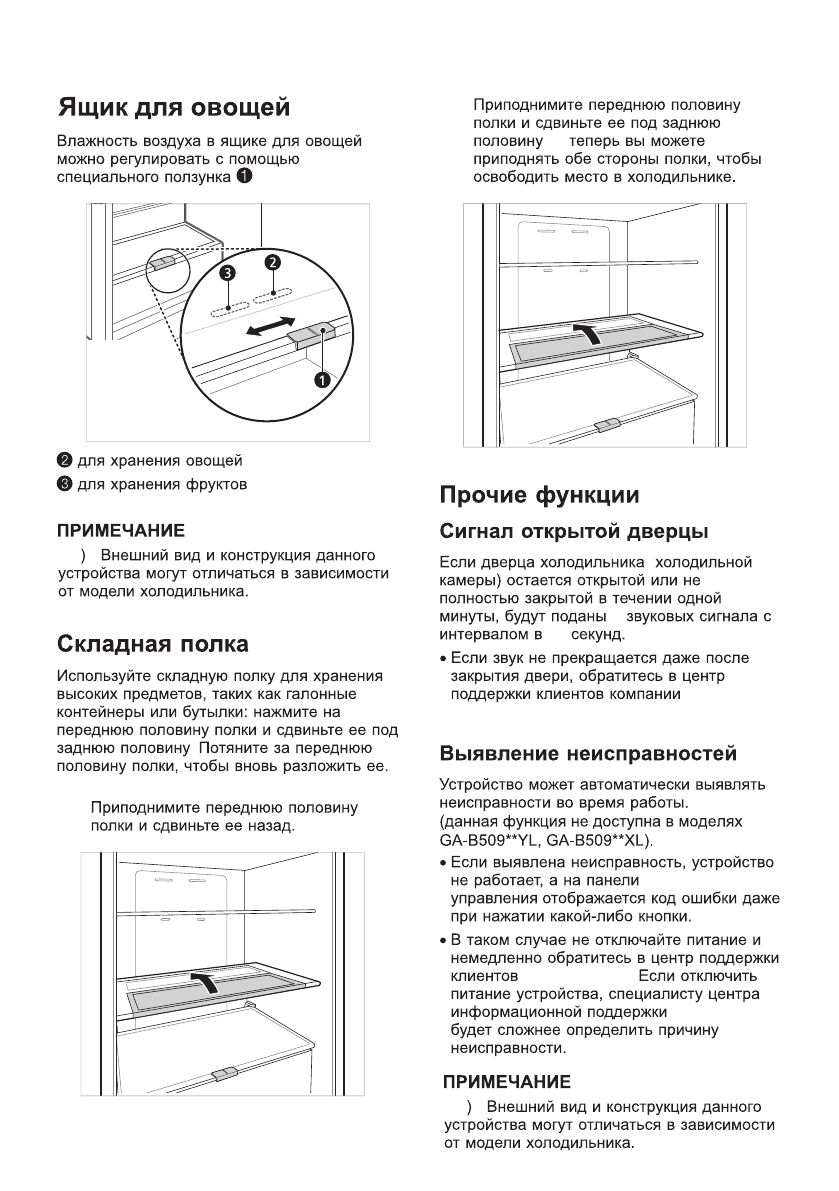 Ящик для овощей

Влажность воздуха в ящике для овощей можно регулировать с помощью специального ползунка ❶

❸ ❷ ❶

❷ для хранения овощей
❸ для хранения фруктов

ПРИМЕЧАНИЕ
) Внешний вид и конструкция данного устройства могут отличаться в зависимости от модели холодильника.

Складная полка

Используйте складную полку для хранения высоких предметов, таких как галонные контейнеры или бутылки: нажмите на переднюю половину полки и сдвиньте ее под заднюю половину Потяните за переднюю половину полки, чтобы вновь разложить ее.

Приподнимите переднюю половину полки и сдвиньте ее назад.

Приподнимите переднюю половину полки и сдвиньте ее под заднюю половину теперь вы можете приподнять обе стороны полки, чтобы освободить место в холодильнике.

Прочие функции

Сигнал открытой дверцы

Если дверца холодильника холодильной камеры) остается открытой или не полностью закрытой в течении одной минуты, будут поданы звуковых сигнала с интервалом в секунд.

• Если звук не прекращается даже после закрытия двери, обратитесь в центр поддержки клиентов компании

Выявление неисправностей

Устройство может автоматически выявлять неисправности во время работы. (данная функция не доступна в моделях GA-B509**YL, GA-B509**XL).

• Если выявлена неисправность, устройство не работает, а на панели управления отображается код ошибки даже при нажатии какой-либо кнопки.

• В таком случае не отключайте питание и немедленно обратитесь в центр поддержки клиентов Если отключить питание устройства, специалисту центра информационной поддержки будет сложнее определить причину неисправности.

ПРИМЕЧАНИЕ
) Внешний вид и конструкция данного устройства могут отличаться в зависимости от модели холодильника.