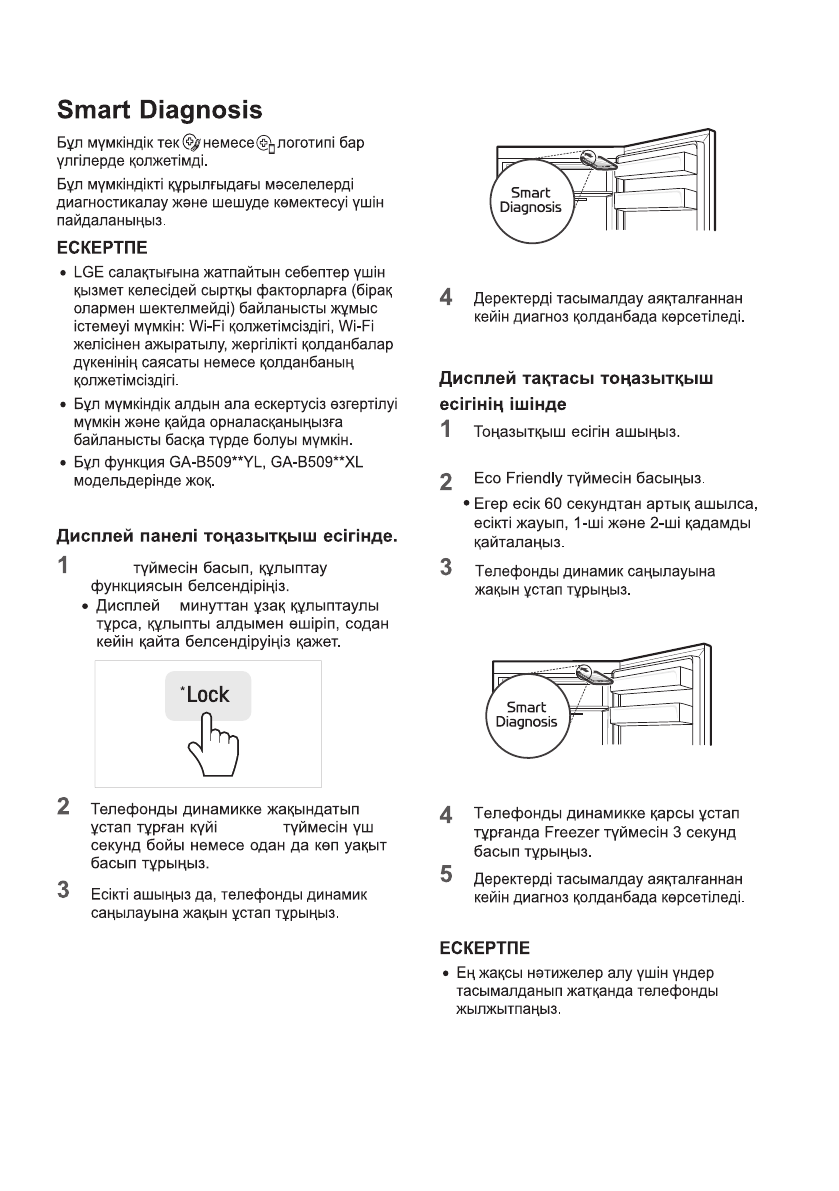 Smart Diagnosis

Бұл мүмкіндік тек немесе логотипі бар үлгілерде қолжетімді.

Бұл мүмкіндікті құрылғыдағы мәселелерді диагностикалау және шешуде көмектесуі үшін пайдаланыңыз.

ЕСКЕРТПЕ

• LGE салақтығына жатпайтын себептер үшін қызмет келесідей сыртқы факторларға (бірақ олармен шектелмейді) байланысты жұмыс істемеуі мүмкін: Wi-Fi қолжетімсіздігі, Wi-Fi желісінен ажыратылу, жергілікті қолданбалар дүкенінің саясаты немесе қолданбаның қолжетімсіздігі.

• Бұл мүмкіндік алдын ала ескертусіз өзгертілуі мүмкін және қайда орналасқаныңызға байланысты басқа түрде болуы мүмкін.

• Бұл функция GA-B509**YL, GA-B509**XL модельдерінде жоқ.

Дисплей панелі тоңазытқыш есігінде.

1 түймесін басып, құлыптау функциясын белсендіріңіз.

• Дисплей минуттан ұзақ құлыптаулы тұрса, құлыпты алдымен өшіріп, содан кейін қайта белсендіруіңіз қажет.

*Lock

2 Телефонды динамикке жақындатып ұстап тұрған күйі түймесін үш секунд бойы немесе одан да көп уақыт басып тұрыңыз.

3 Есікті ашыңыз да, телефонды динамик саңылауына жақын ұстап тұрыңыз.

Smart Diagnosis

4 Деректерді тасымалдау аяқталғаннан кейін диагноз қолданбада көрсетіледі.

Дисплей тақтасы тоңазытқыш есігінің ішінде

1 Тоңазытқыш есігін ашыңыз.

2 Eco Friendly түймесін басыңыз.

• Егер есік 60 секундтан артық ашылса, есікті жауып, 1-ші және 2-ші қадамды қайталаңыз.

3 Телефонды динамик саңылауына жақын ұстап тұрыңыз.

Smart Diagnosis

4 Телефонды динамикке қарсы ұстап тұрғанда Freezer түймесін 3 секунд басып тұрыңыз.

5 Деректерді тасымалдау аяқталғаннан кейін диагноз қолданбада көрсетіледі.

ЕСКЕРТПЕ

• Ең жақсы нәтижелер алу үшін үндер тасымалданып жатқанда телефонды жылжытпаңыз.