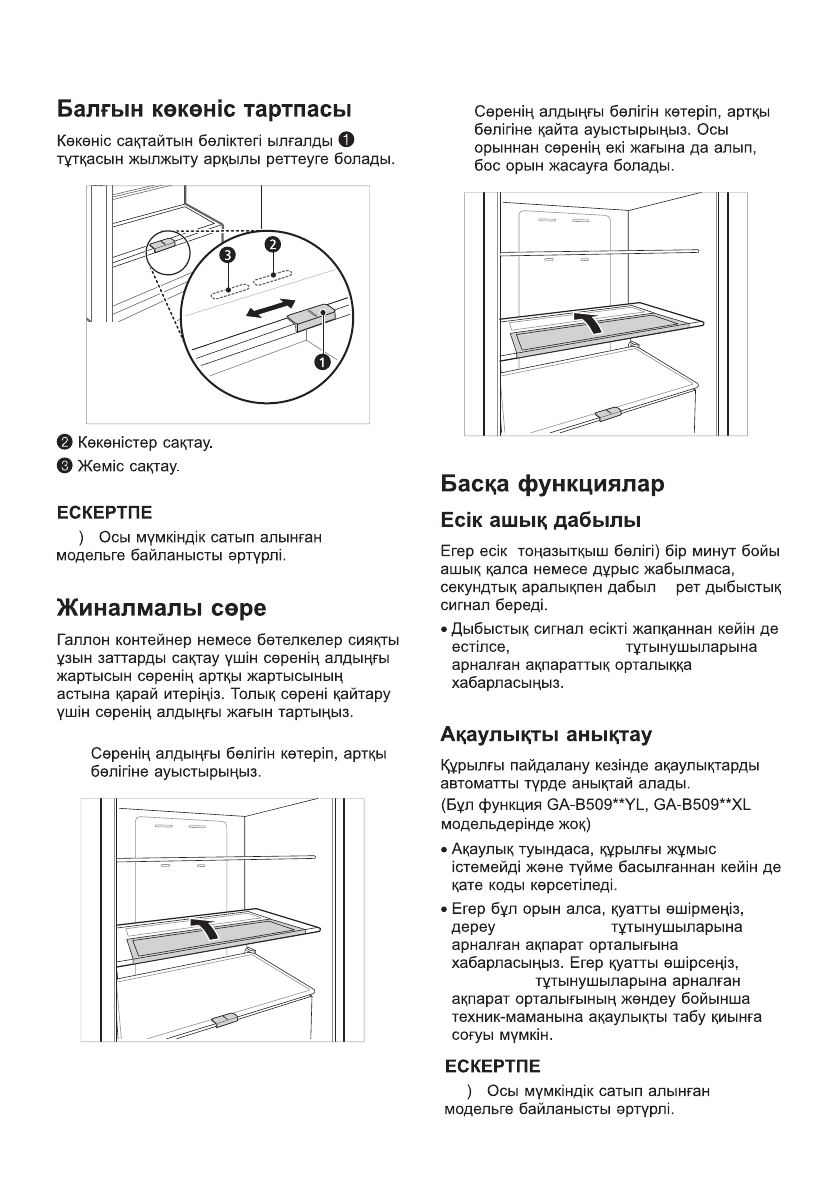 Балғын көкөніс тартпасы

Көкөніс сақтайтын бөліктегі ылғалды ❶ тұтқасын жылжыту арқылы реттеуге болады.

❸ ❷

❶

❷ Көкөністер сақтау.

❸ Жеміс сақтау.

ЕСКЕРТПЕ

) Осы мүмкіндік сатып алынған модельге байланысты әртүрлі.

Жиналмалы сөре

Галлон контейнер немесе бөтелкелер сияқты ұзын заттарды сақтау үшін сөренің алдыңғы жартысын сөренің артқы жартысының астына қарай итеріңіз. Толық сөрені қайтару үшін сөренің алдыңғы жағын тартыңыз.

Сөренің алдыңғы бөлігін көтеріп, артқы бөлігіне ауыстырыңыз.

Сөренің алдыңғы бөлігін көтеріп, артқы бөлігіне қайта ауыстырыңыз. Осы орыннан сөренің екі жағына да алып, бос орын жасауға болады.

Басқа функциялар

Есік ашық дабылы

Егер есік тоңазытқыш бөлігі) бір минут бойы ашық қалса немесе дұрыс жабылмаса, секундтық аралықпен дабыл рет дыбыстық сигнал береді.

• Дыбыстық сигнал есікті жапқаннан кейін де естілсе, тұтынушыларына арналған ақпараттық орталыққа хабарласыңыз.

Ақаулықты анықтау

Құрылғы пайдалану кезінде ақаулықтарды автоматты түрде анықтай алады.
(Бұл функция GA-B509**YL, GA-B509**XL модельдерінде жоқ)

• Ақаулық туындаса, құрылғы жұмыс істемейді және түйме басылғаннан кейін де қате коды көрсетіледі.

• Егер бұл орын алса, қуатты өшірмеңіз, дереу тұтынушыларына арналған ақпарат орталығына хабарласыңыз. Егер қуатты өшірсеңіз, тұтынушыларына арналған ақпарат орталығының жөндеу бойынша техник-маманына ақаулықты табу қиынға соғуы мүмкін.

ЕСКЕРТПЕ

) Осы мүмкіндік сатып алынған модельге байланысты әртүрлі.