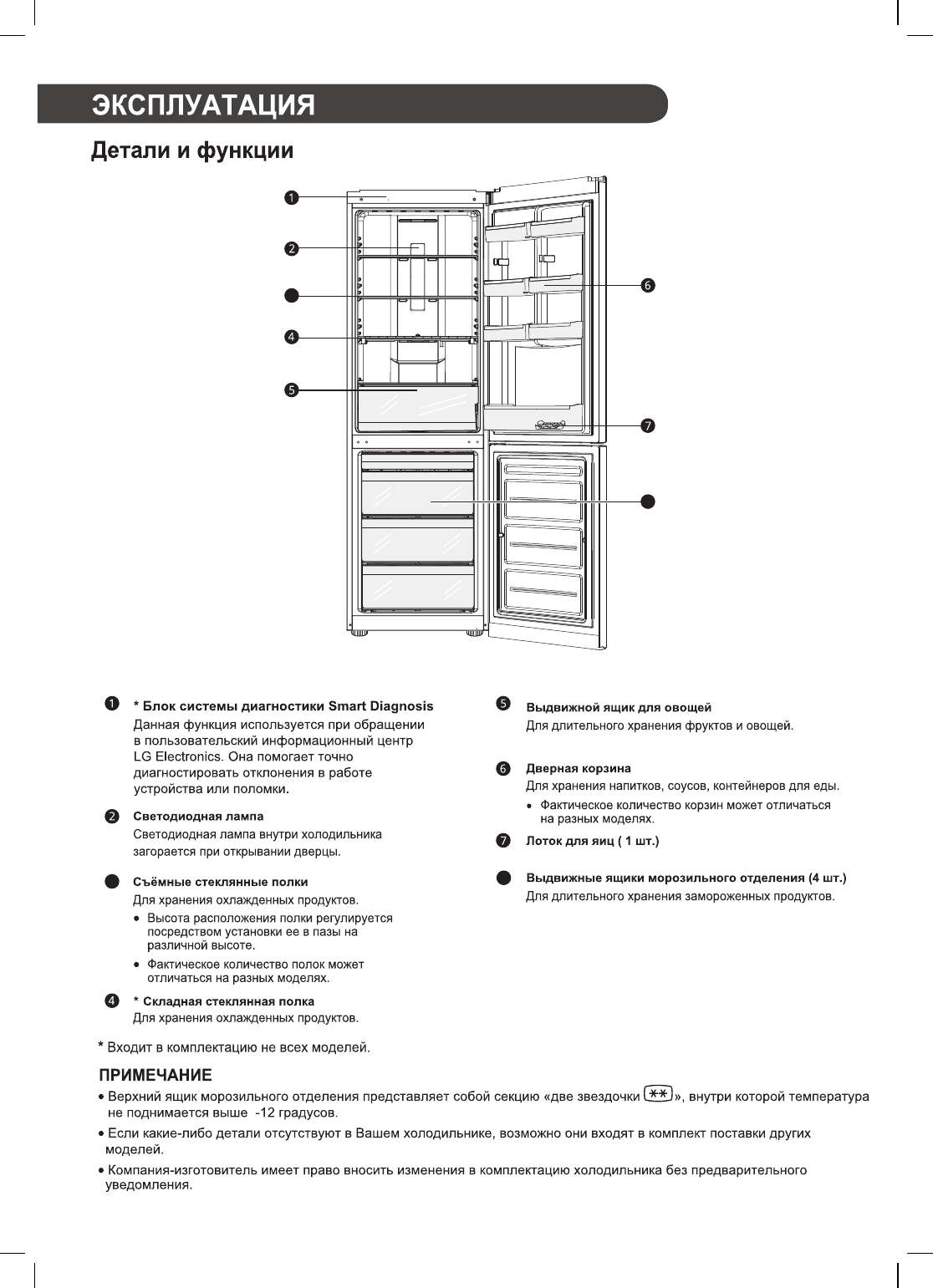 ЭКСПЛУАТАЦИЯ

Детали и функции

1
2
4
5
6
7

1 * Блок системы диагностики Smart Diagnosis
Данная функция используется при обращении в пользовательский информационный центр LG Electronics. Она помогает точно диагностировать отклонения в работе устройства или поломки.

2 Светодиодная лампа
Светодиодная лампа внутри холодильника загорается при открывании дверцы.

Съёмные стеклянные полки
Для хранения охлажденных продуктов.
• Высота расположения полки регулируется посредством установки ее в пазы на различной высоте.
• Фактическое количество полок может отличаться на разных моделях.

4 * Складная стеклянная полка
Для хранения охлажденных продуктов.

5 Выдвижной ящик для овощей
Для длительного хранения фруктов и овощей.

6 Дверная корзина
Для хранения напитков, соусов, контейнеров для еды.
• Фактическое количество корзин может отличаться на разных моделях.

7 Лоток для яиц ( 1 шт.)

Выдвижные ящики морозильного отделения (4 шт.)
Для длительного хранения замороженных продуктов.

* Входит в комплектацию не всех моделей.

ПРИМЕЧАНИЕ
• Верхний ящик морозильного отделения представляет собой секцию «две звездочки **», внутри которой температура не поднимается выше -12 градусов.
• Если какие-либо детали отсутствуют в Вашем холодильнике, возможно они входят в комплект поставки других моделей.
• Компания-изготовитель имеет право вносить изменения в комплектацию холодильника без предварительного уведомления.