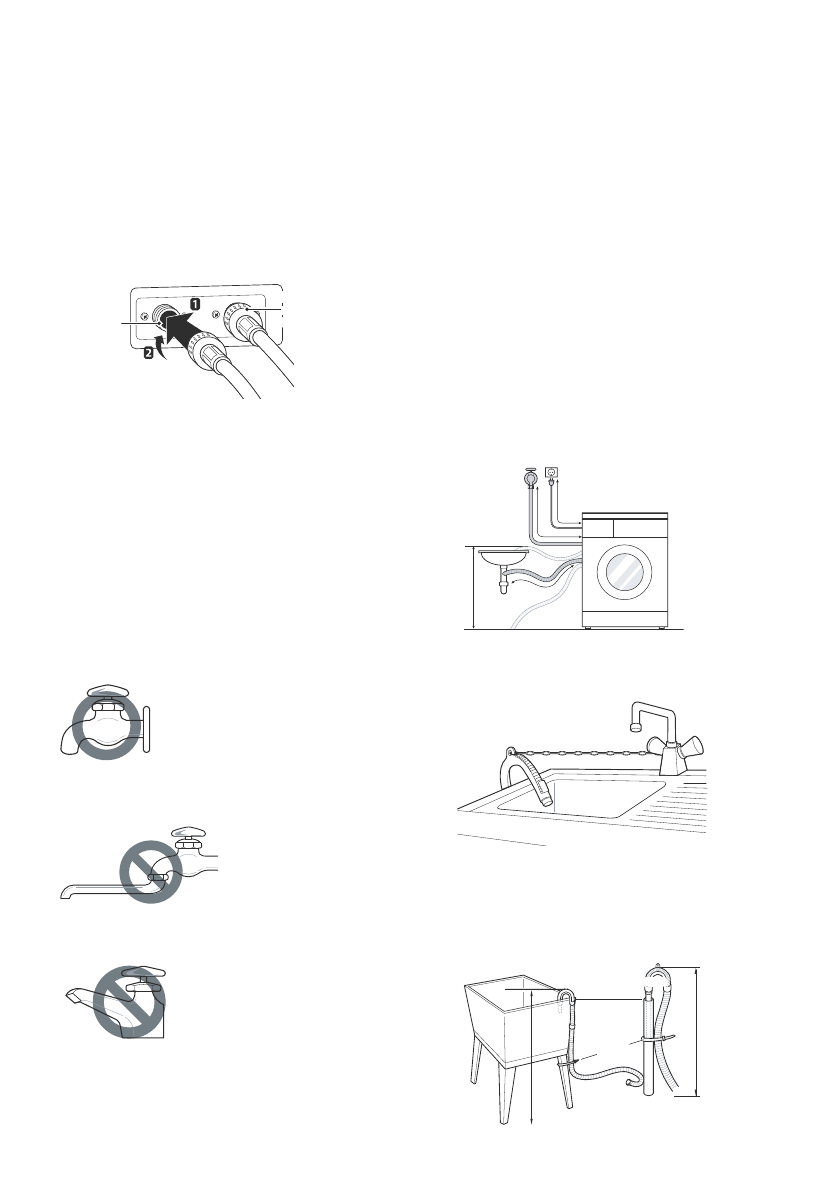 1
2