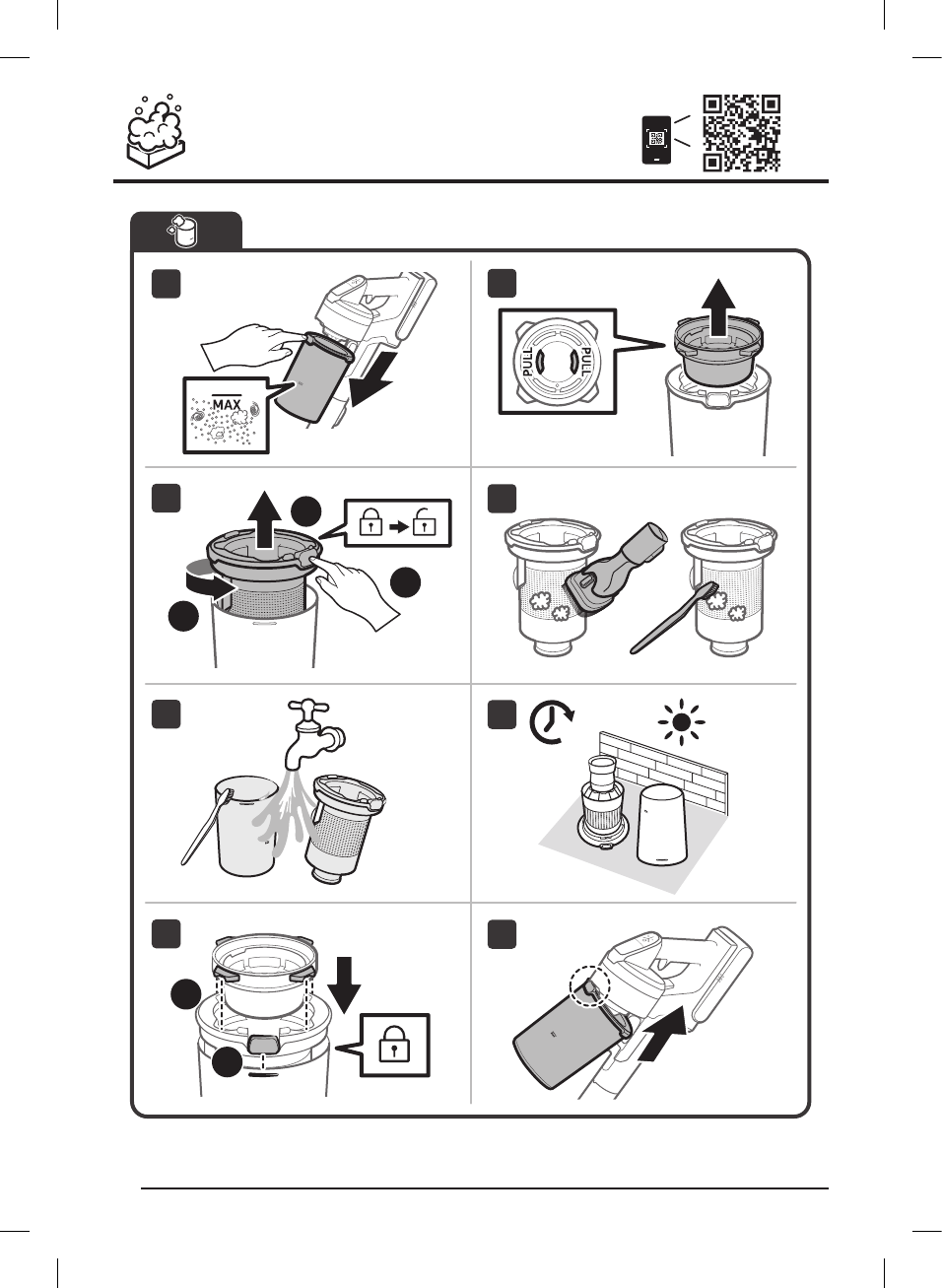 MAX

PULL PULL