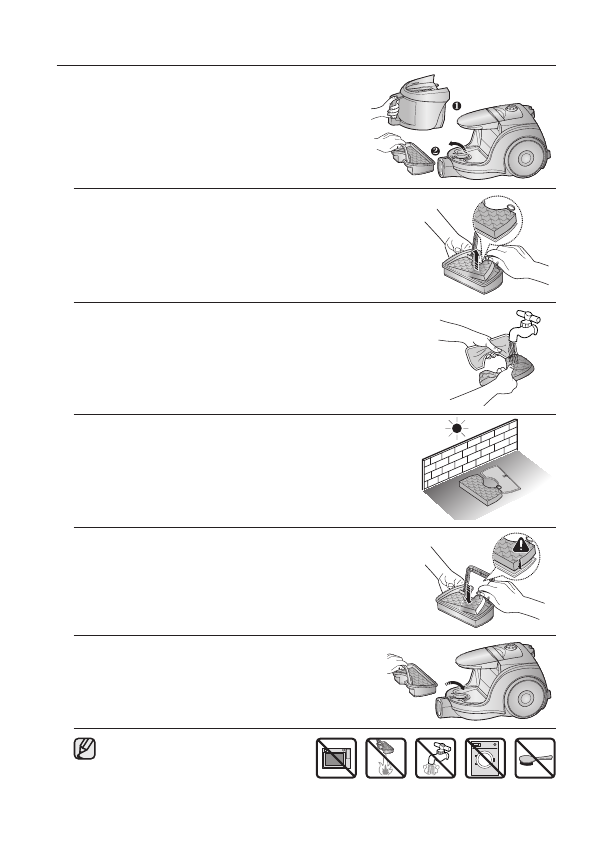 ❶

❷