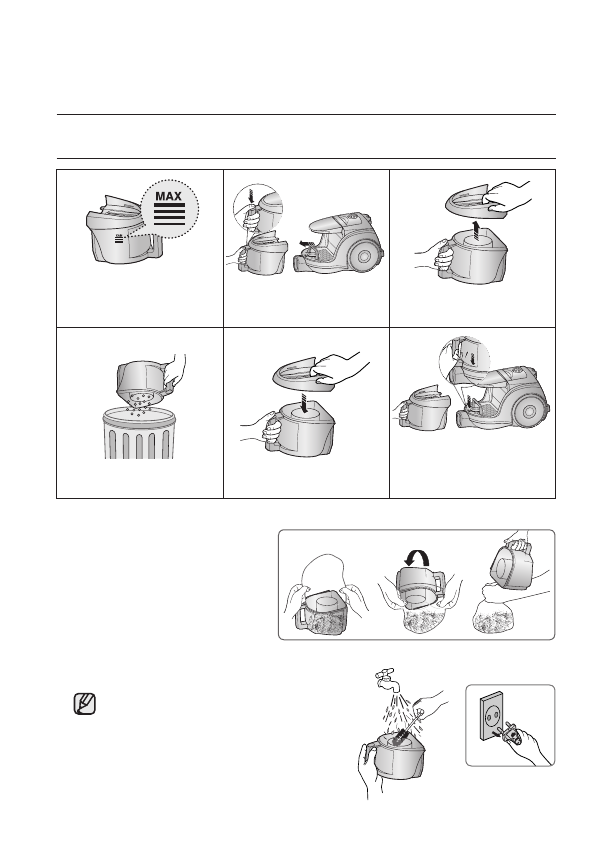 MAX