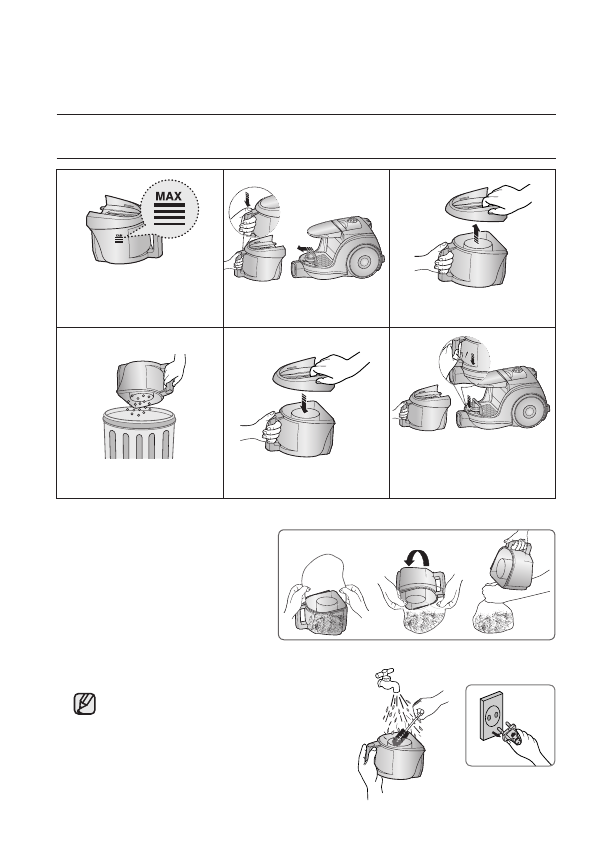 MAX