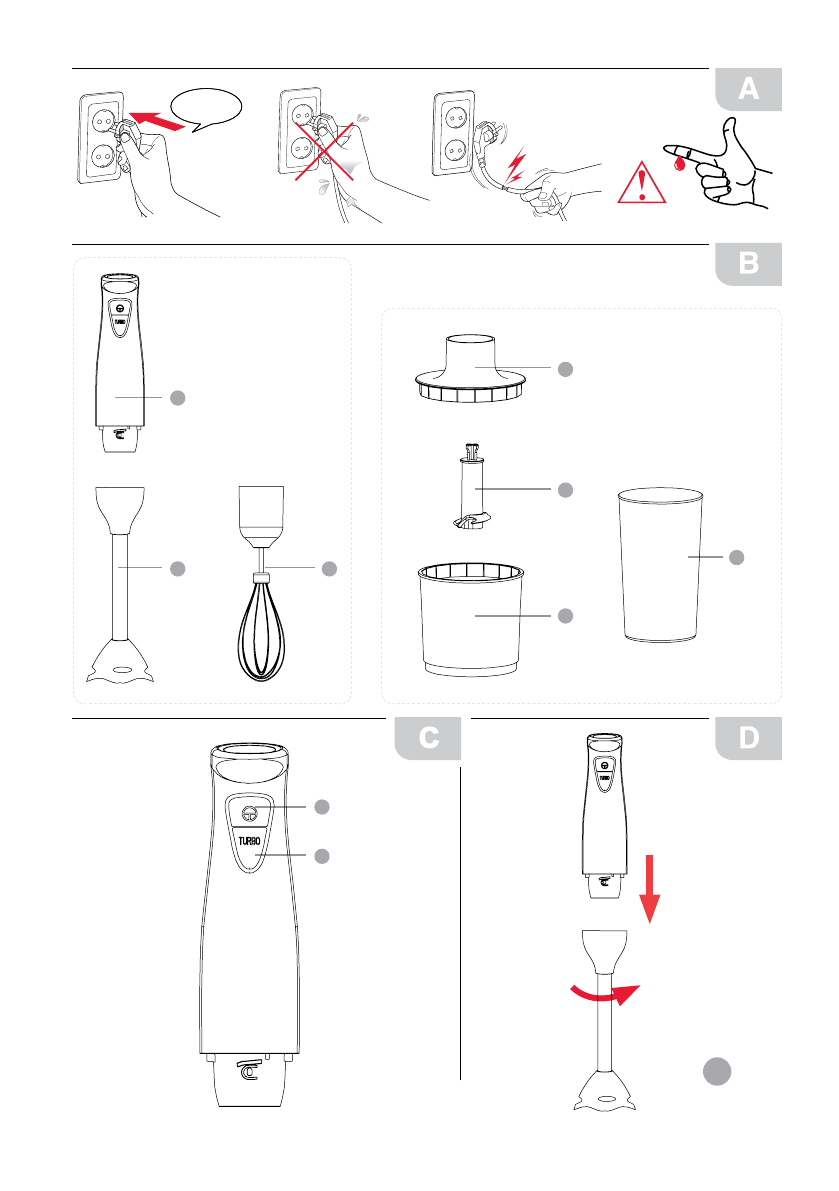 A

B

TURBO

C

TURBO

D