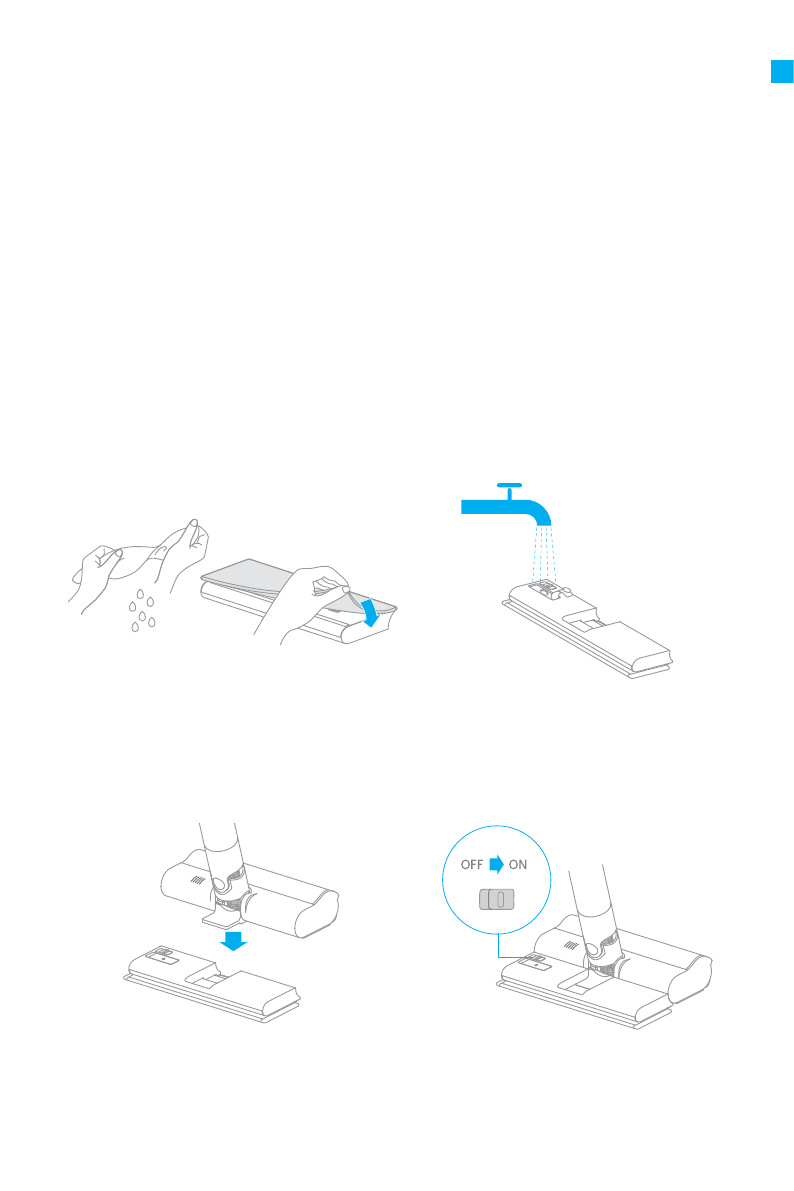 OFF ON