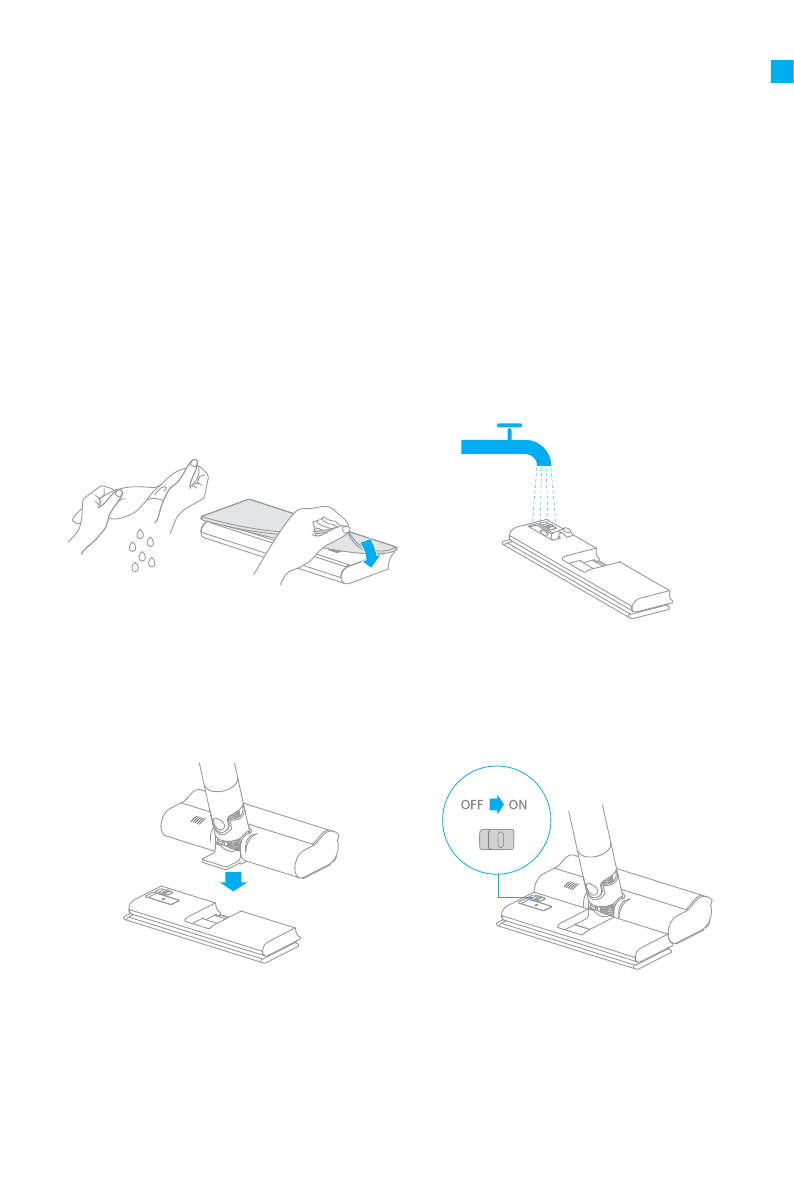 OFF ON