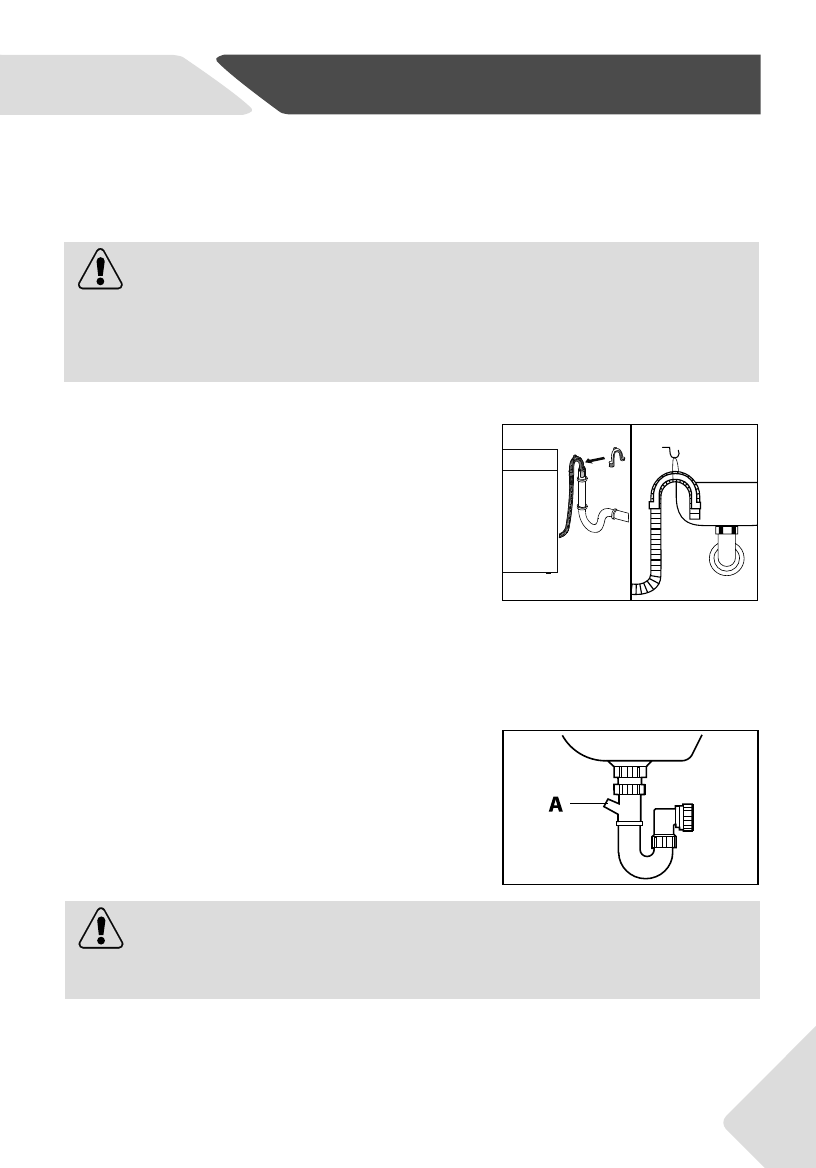 A