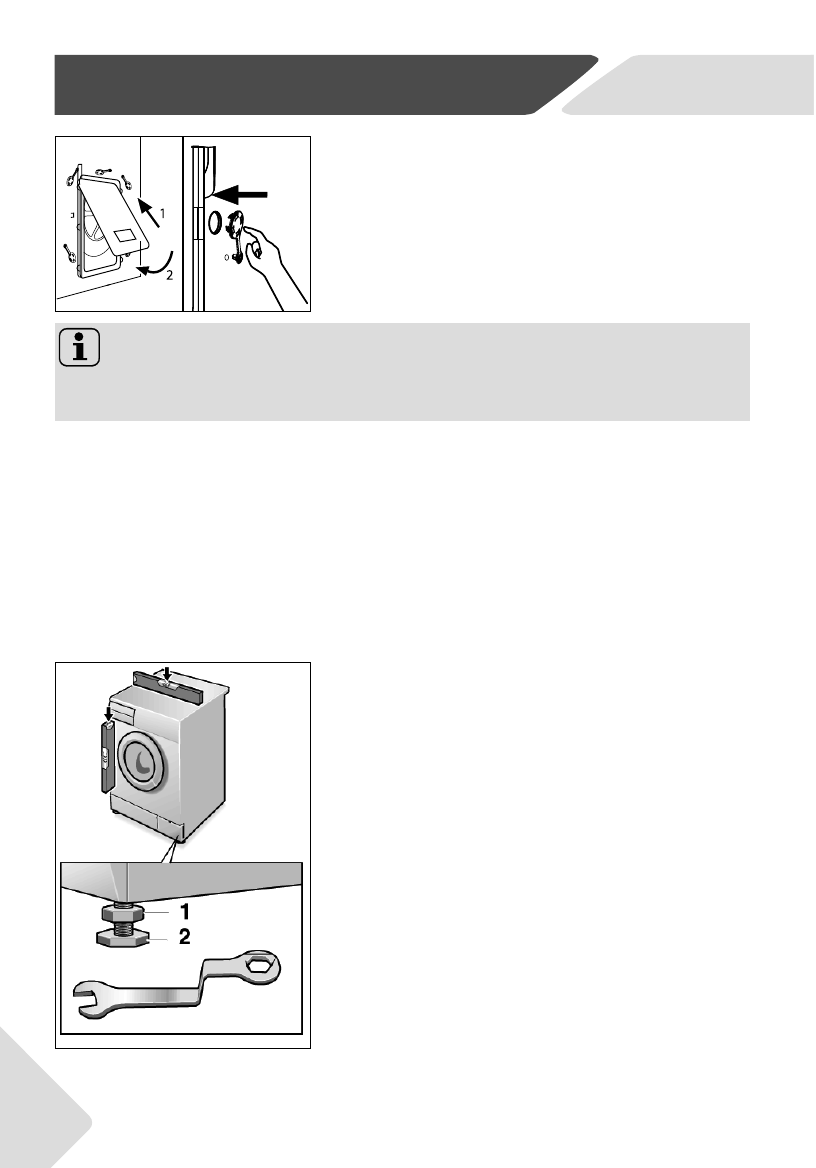 1

2

1

2