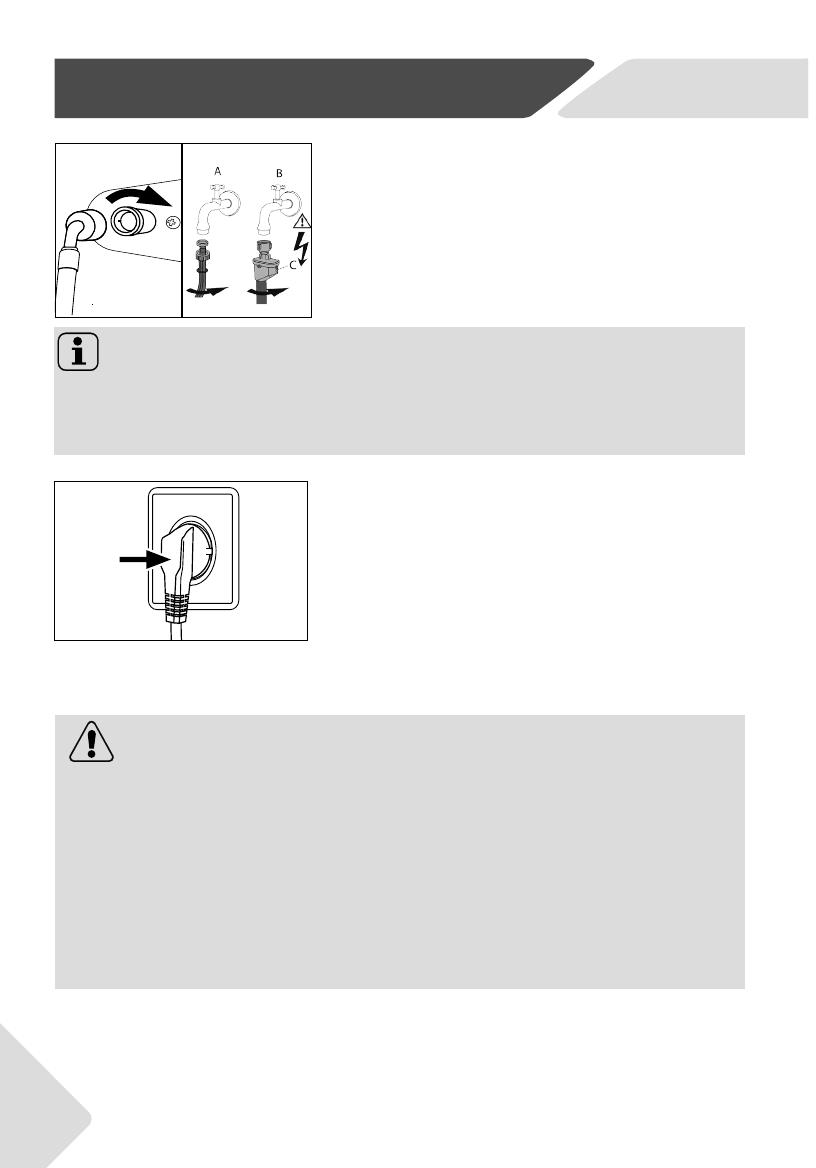 A

B

C