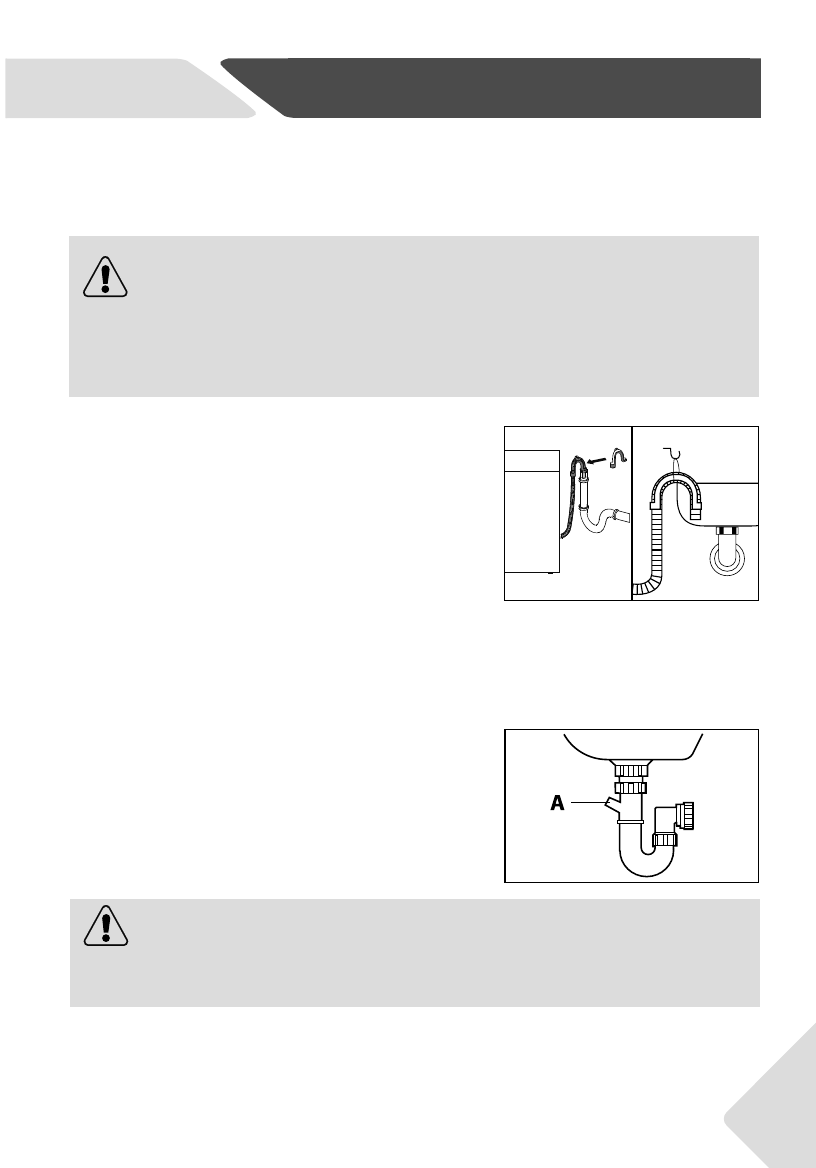 A