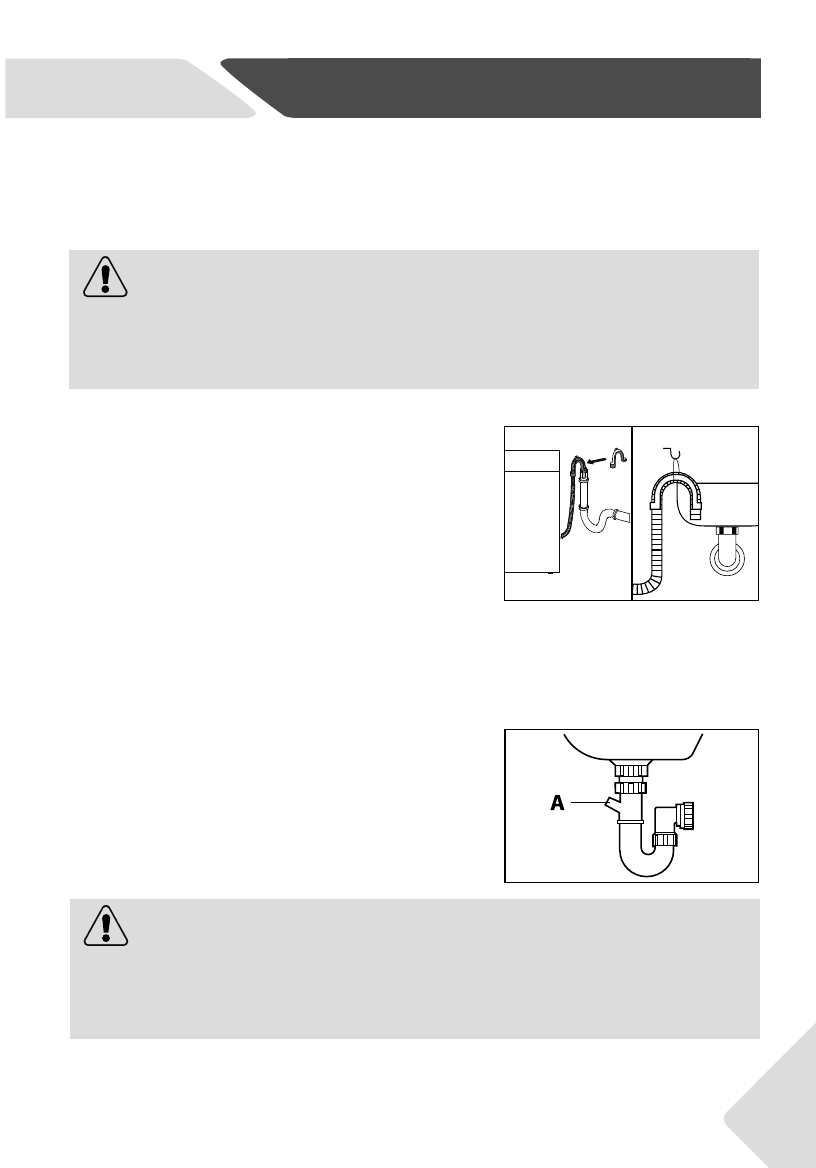 A