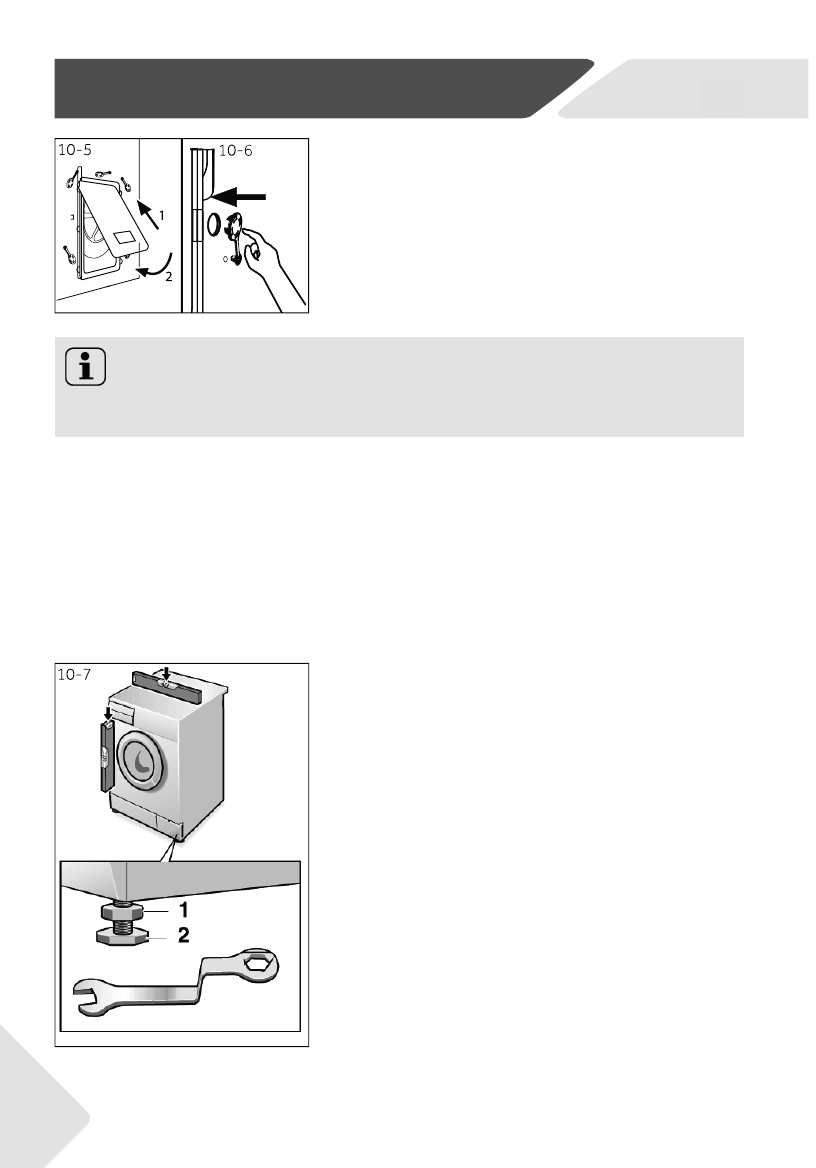 10-5

1

2

10-6

10-7

1

2