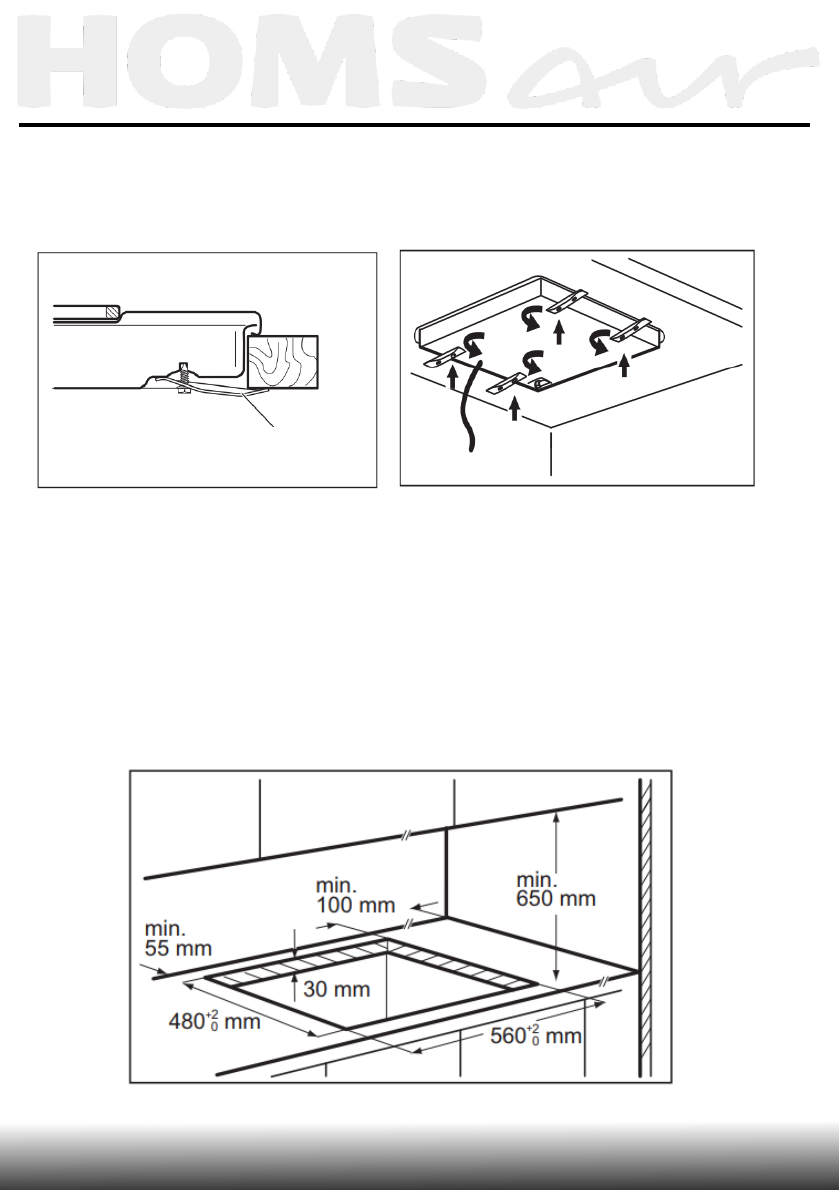 HOMSair

min. 100 mm

min. 650 mm

min. 55 mm

30 mm

$480^{+2}_{0}$ mm

$560^{+2}_{0}$ mm