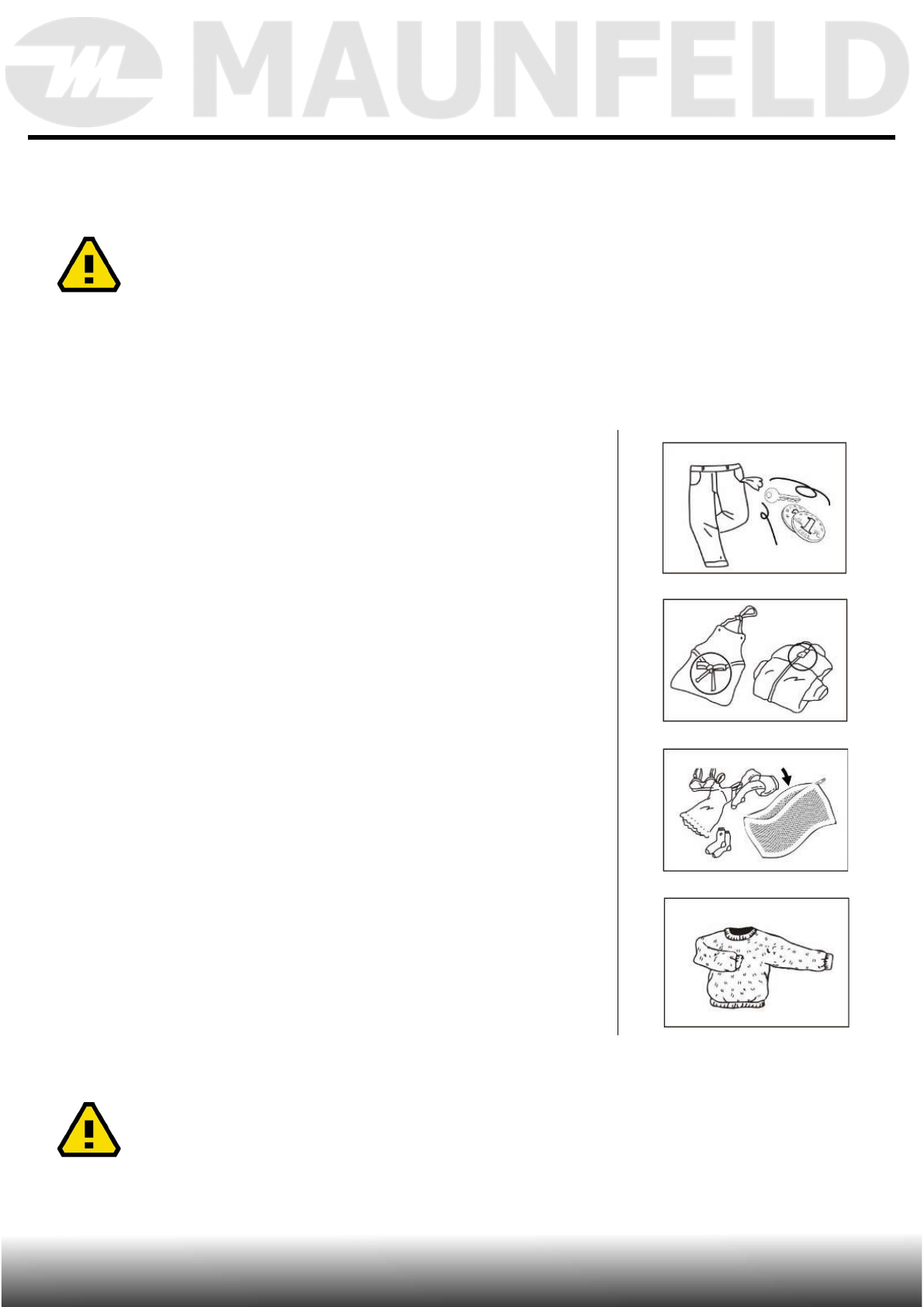 MAUNFELD