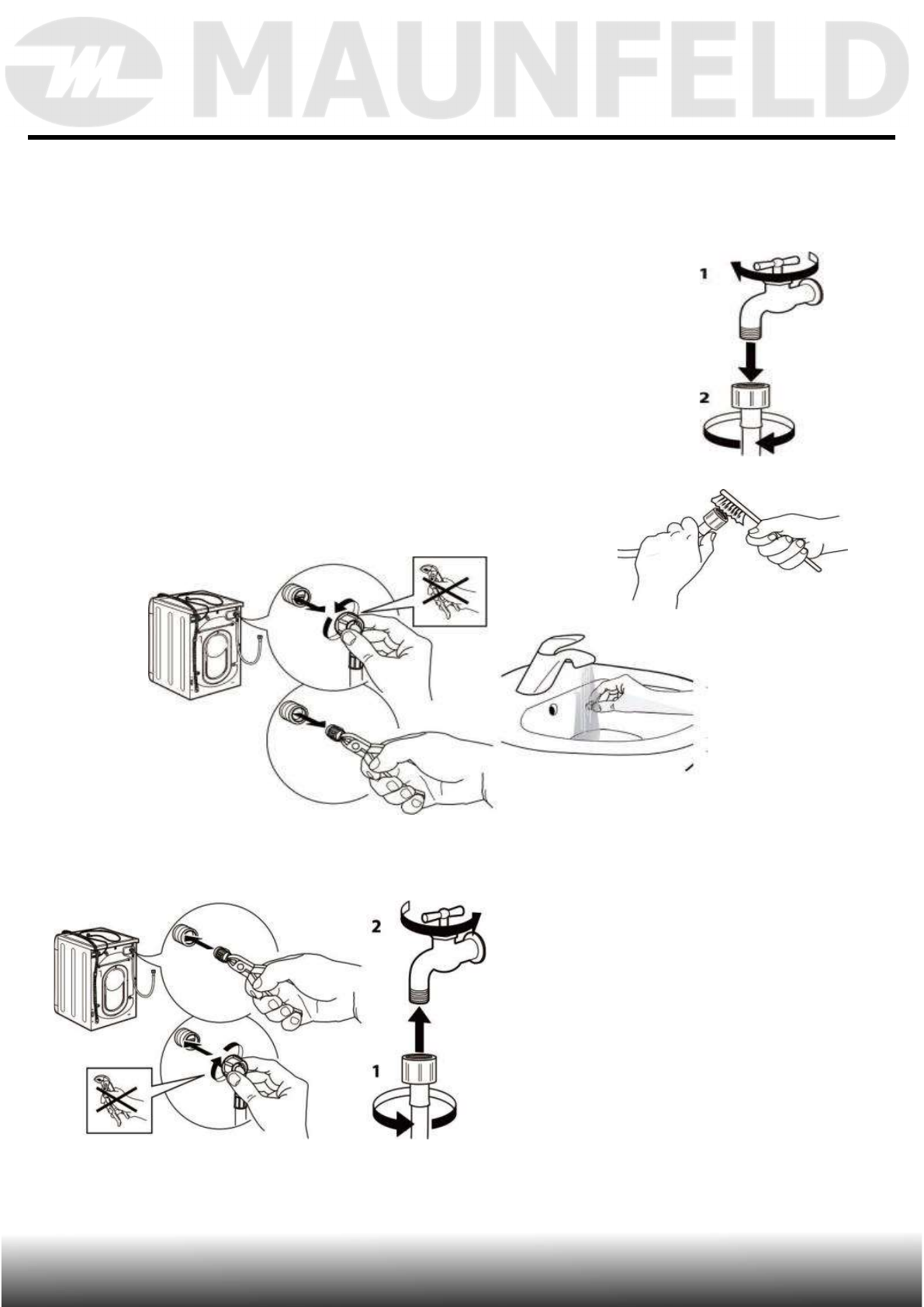 MAUNFELD

1

2

2

1