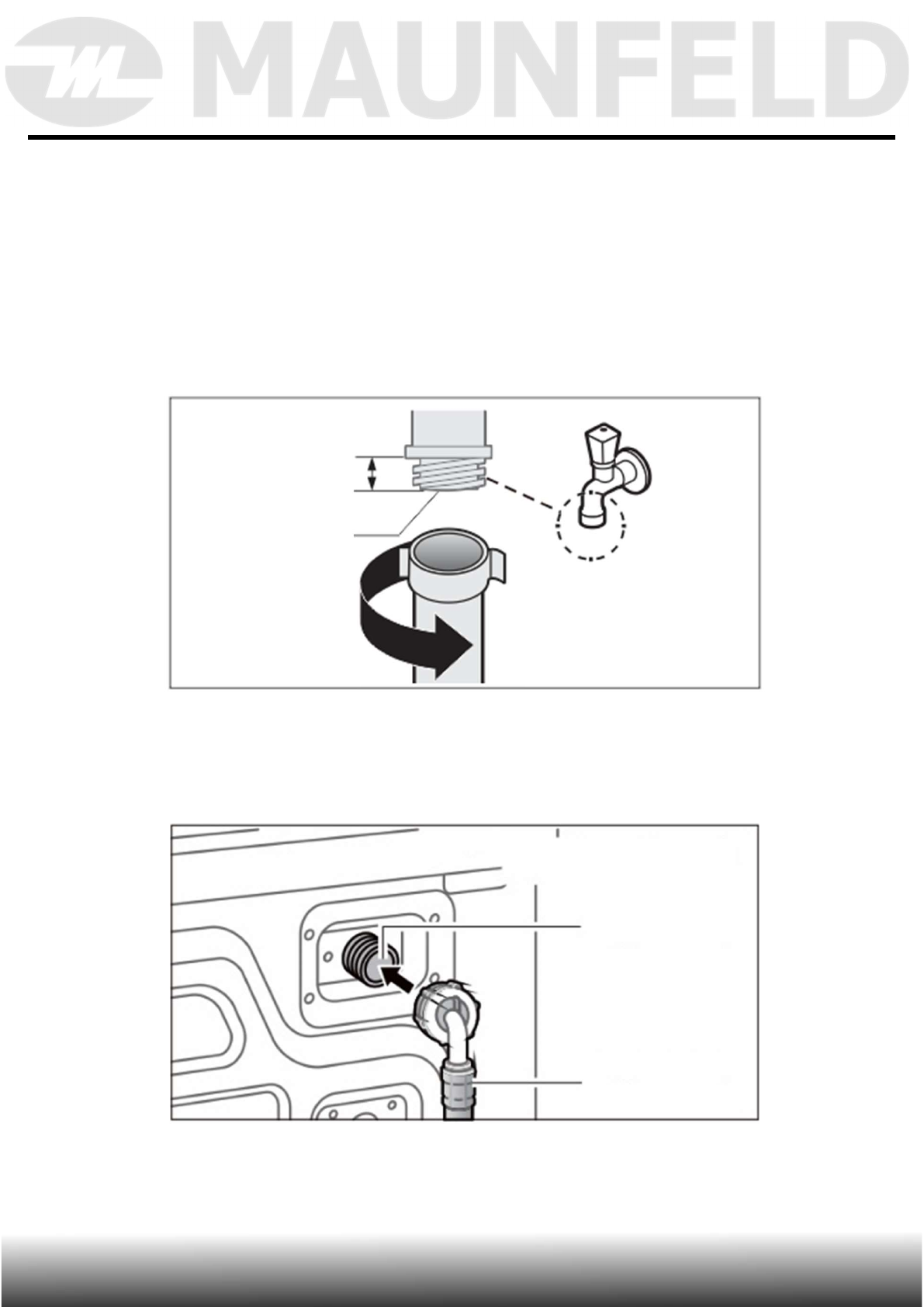 MAUNFELD