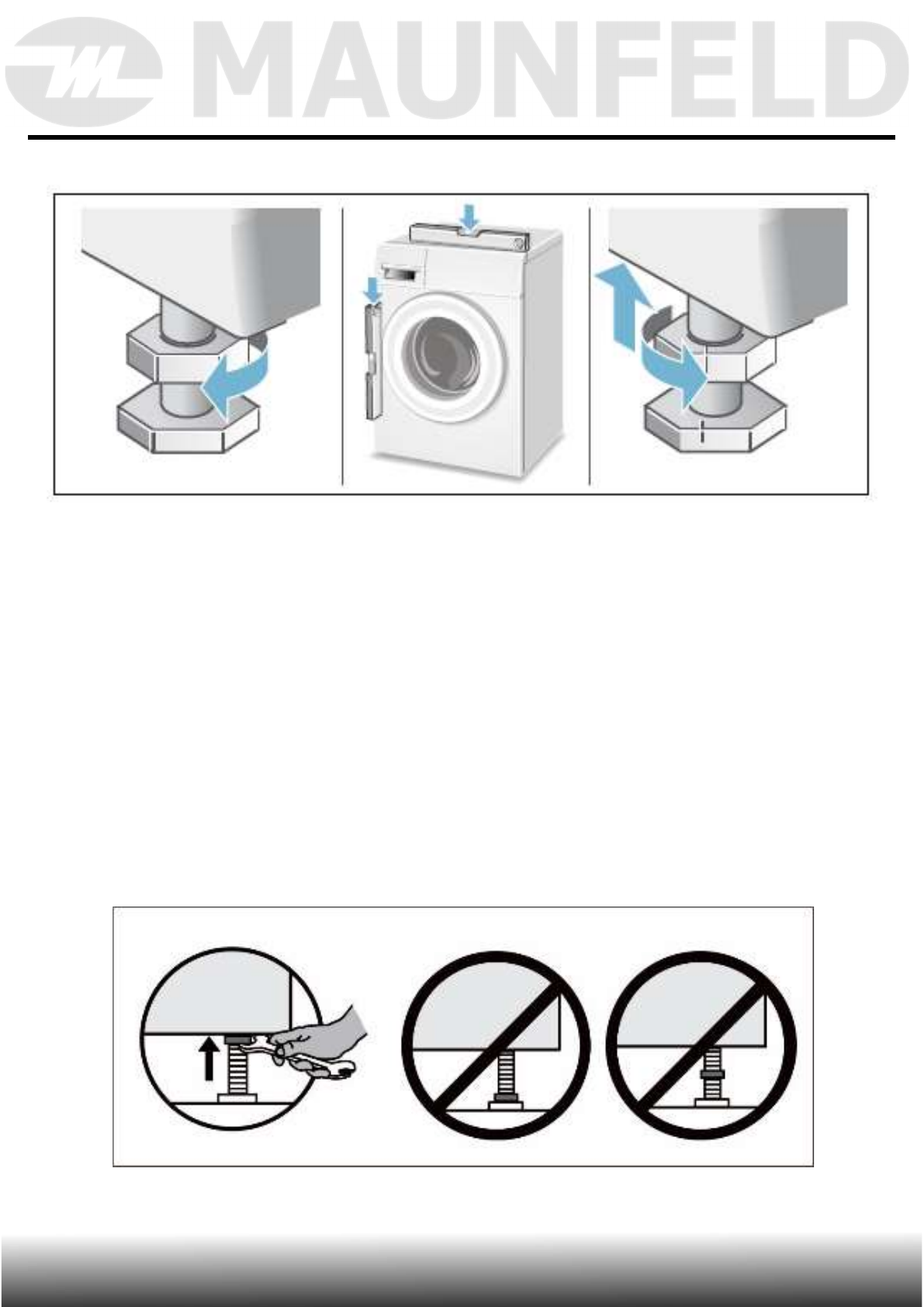 MAUNFELD